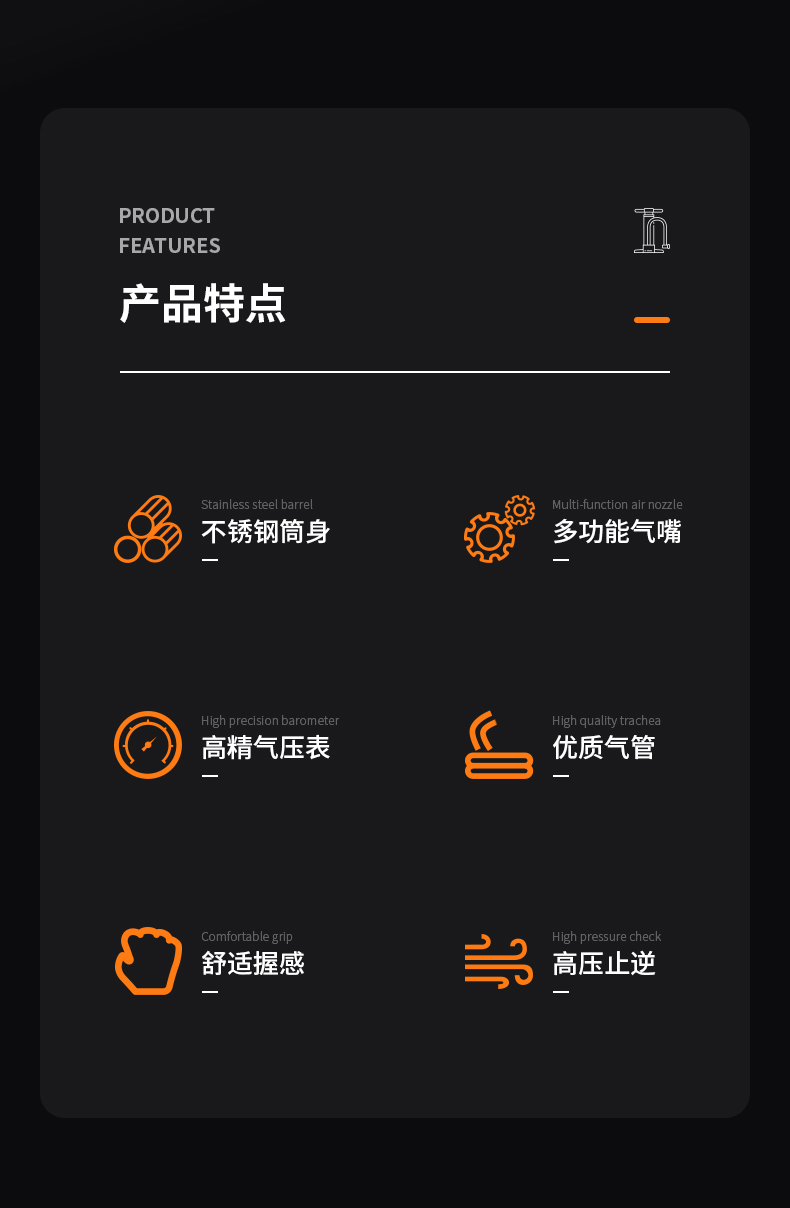 PRODUCT
FEATURES

产品特点

Stainless steel barrel
不锈钢筒身

Multi-function air nozzle
多功能气嘴

High precision barometer
高精气压表

High quality trachea
优质气管

Comfortable grip
舒适握感

High pressure check
高压止逆