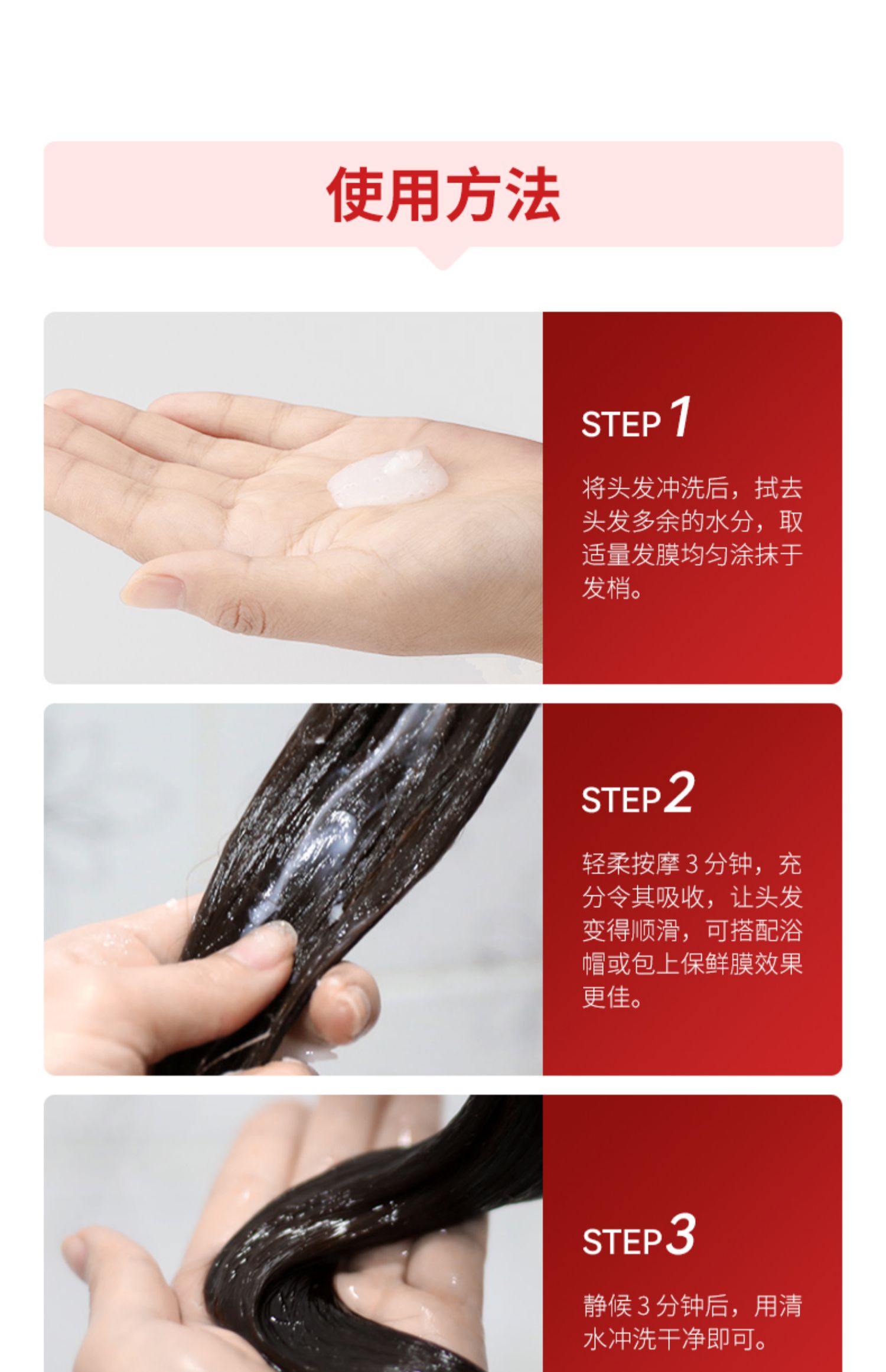 使用方法

STEP 1

将头发冲洗后，拭去头发多余的水分，取适量发膜均匀涂抹于发梢。

STEP 2

轻柔按摩 3 分钟，充分令其吸收，让头发变得顺滑，可搭配浴帽或包上保鲜膜效果更佳。

STEP 3

静候 3 分钟后，用清水冲洗干净即可。