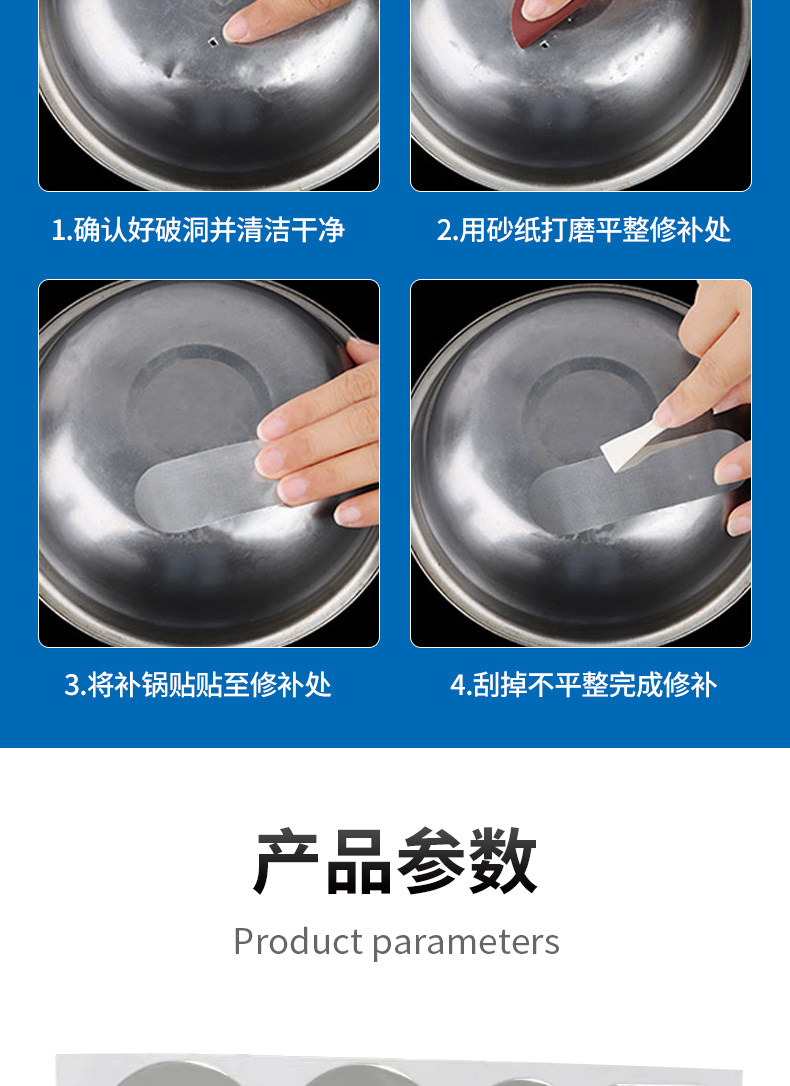 1.确认好破洞并清洁干净

2.用砂纸打磨平整修补处

3.将补锅贴贴至修补处

4.刮掉不平整完成修补

产品参数

Product parameters