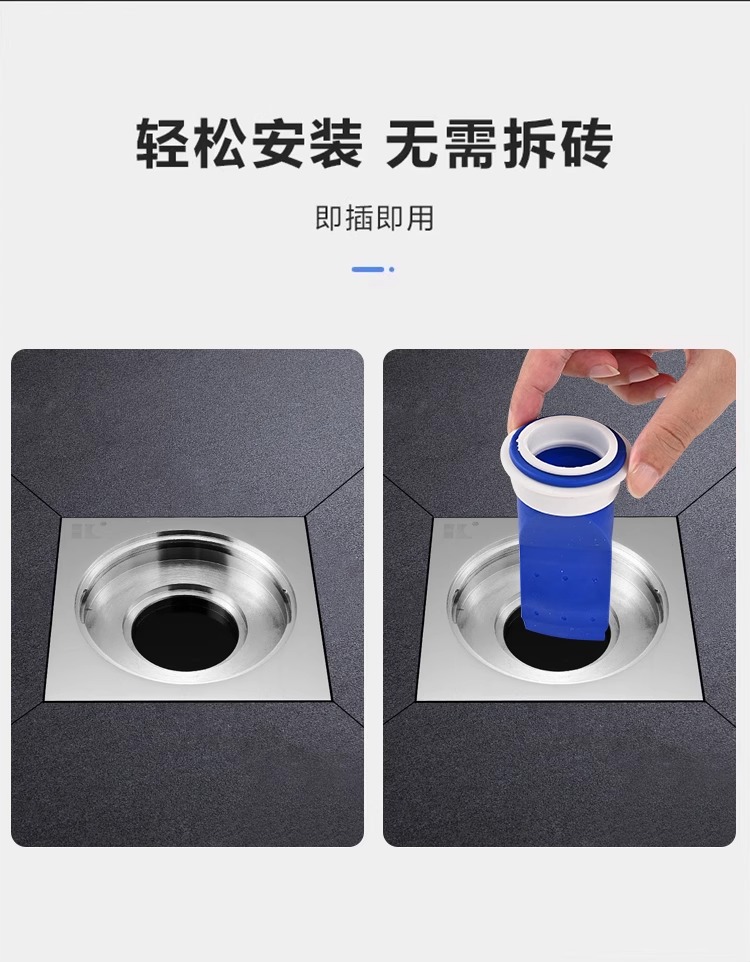 轻松安装 无需拆砖

即插即用