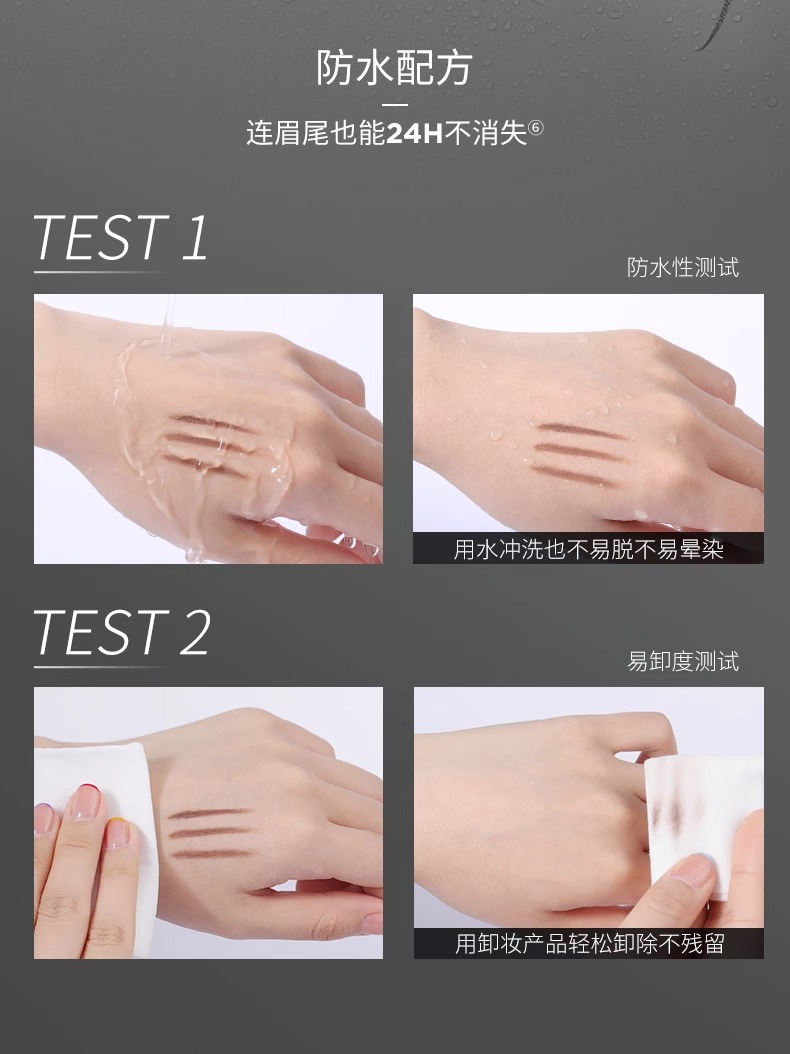 防水配方

连眉尾也能24H不消失⑥

TEST 1

防水性测试

用水冲洗也不易脱不易晕染

TEST 2

易卸度测试

用卸妆产品轻松卸除不残留