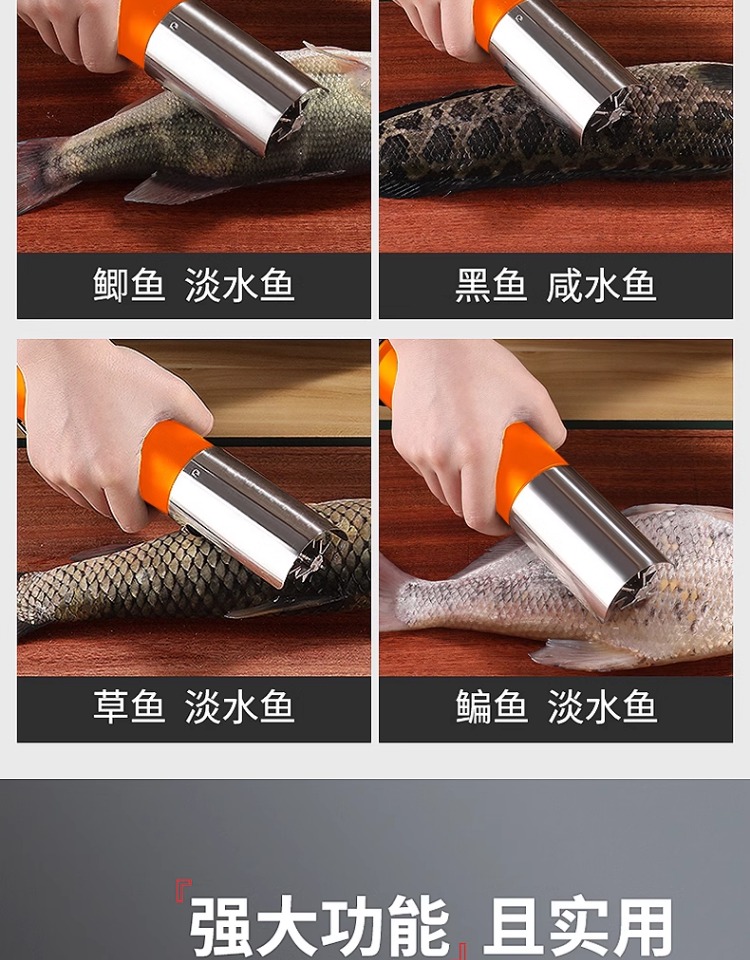 鲫鱼 淡水鱼

黑鱼 咸水鱼

草鱼 淡水鱼

鳊鱼 淡水鱼

『强大功能』且实用