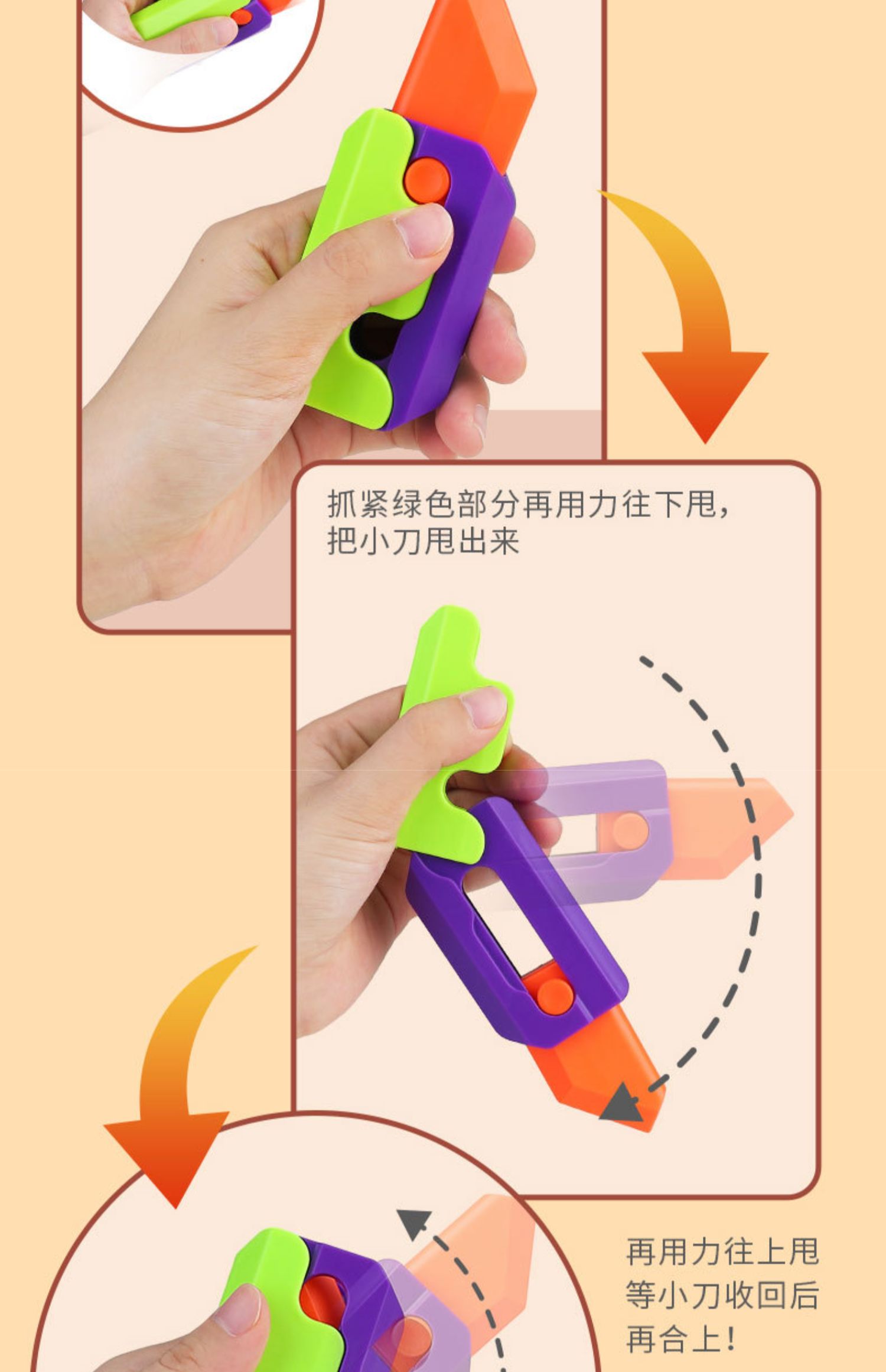 抓紧绿色部分再用力往下甩，把小刀甩出来

再用力往上甩等小刀收回后再合上！