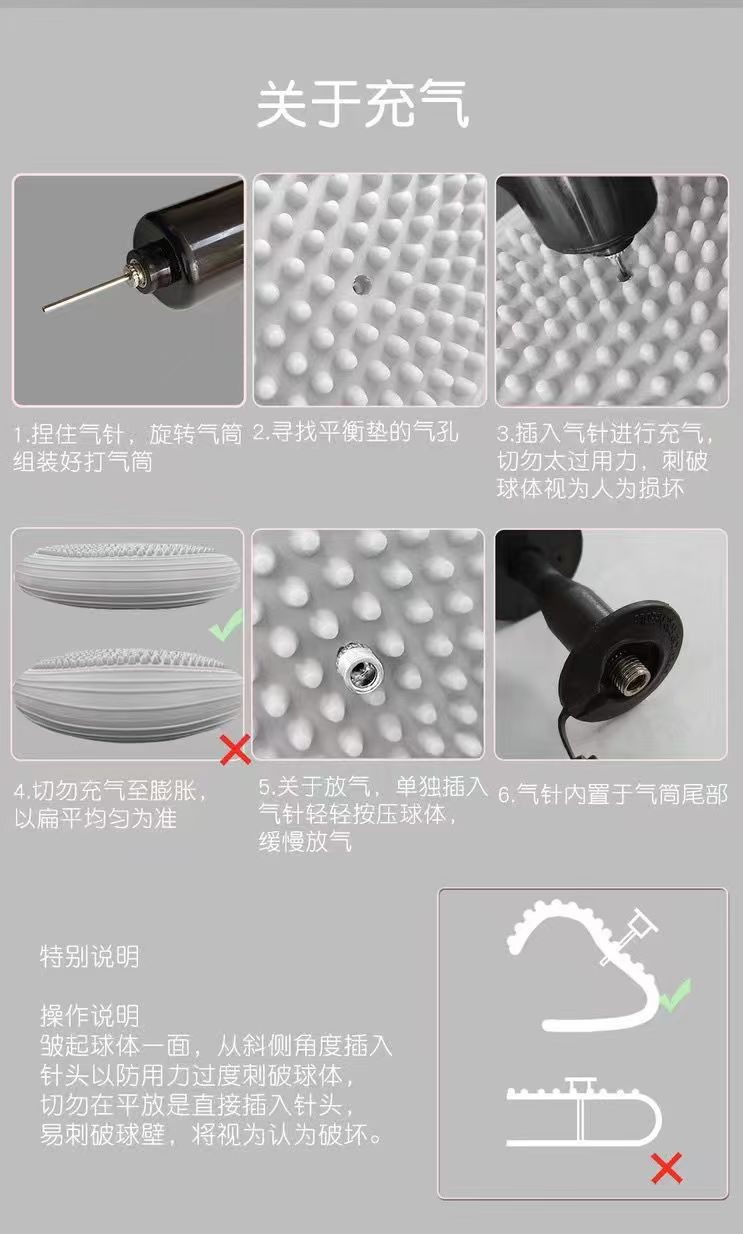 关于充气

1.捏住气针，旋转气筒组装好打气筒

2.寻找平衡垫的气孔

3.插入气针进行充气，切勿太过用力，刺破球体视为人为损坏

4.切勿充气至膨胀，以扁平均匀为准

5.关于放气，单独插入气针轻轻按压球体，缓慢放气

6.气针内置于气筒尾部

特别说明

操作说明
皱起球体一面，从斜侧角度插入针头以防用力过度刺破球体，切勿在平放是直接插入针头，易刺破球壁，将视为认为破坏。