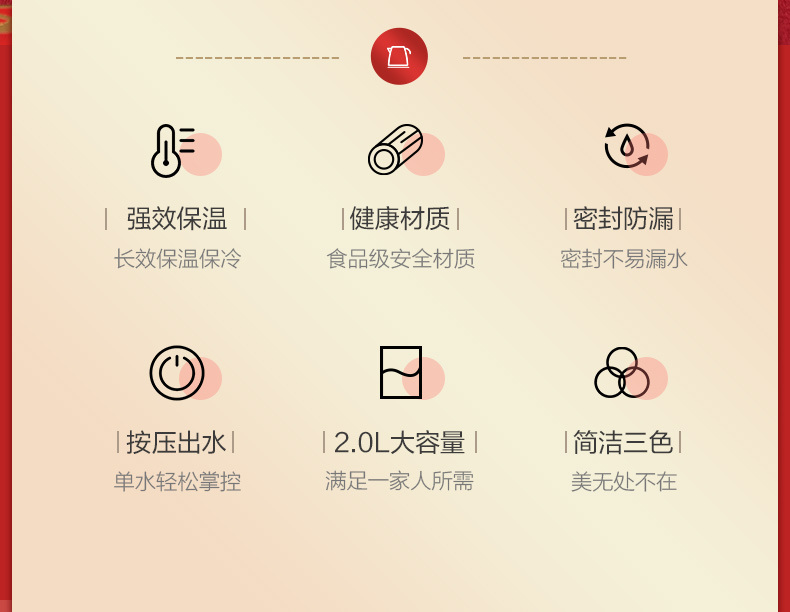 | 强效保温 |
长效保温保冷

|健康材质|
食品级安全材质

|密封防漏|
密封不易漏水

|按压出水|
单水轻松掌控

| 2.0L大容量 |
满足一家人所需

|简洁三色|
美无处不在