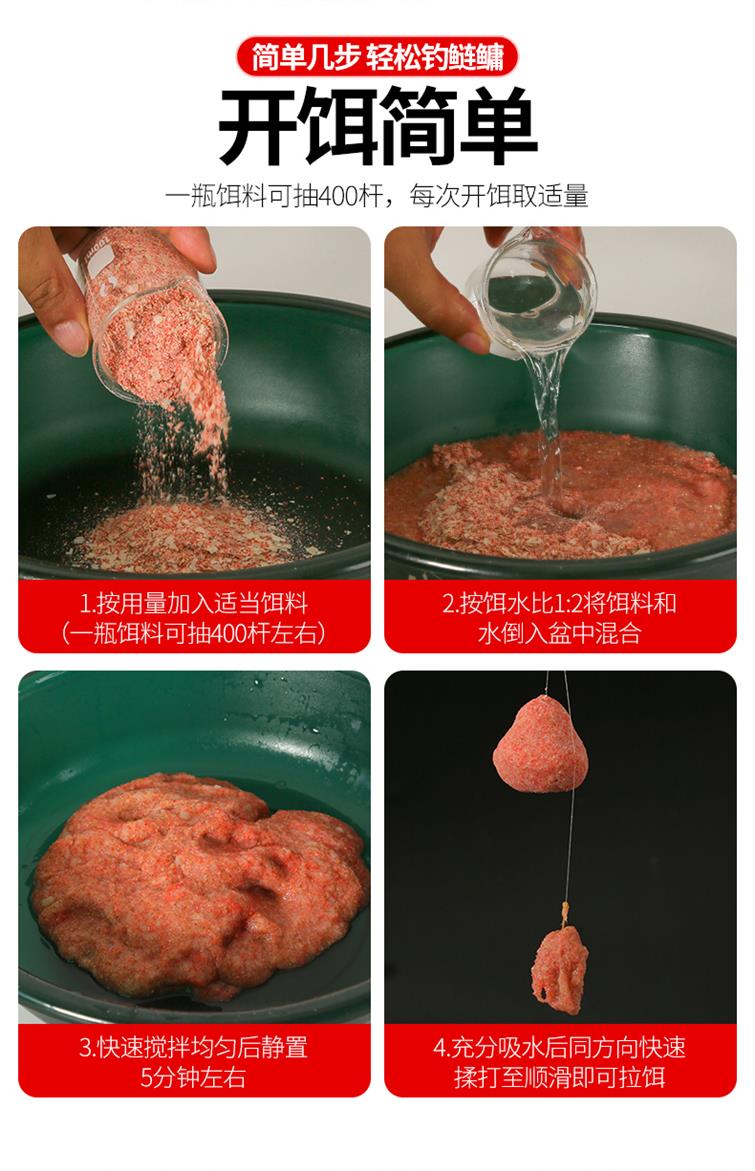 简单几步 轻松钓鲢鳙

开饵简单

一瓶饵料可抽400杆，每次开饵取适量

1.按用量加入适当饵料
（一瓶饵料可抽400杆左右）

2.按饵水比1:2将饵料和水倒入盆中混合

3.快速搅拌均匀后静置5分钟左右

4.充分吸水后同方向快速揉打至顺滑即可拉饵