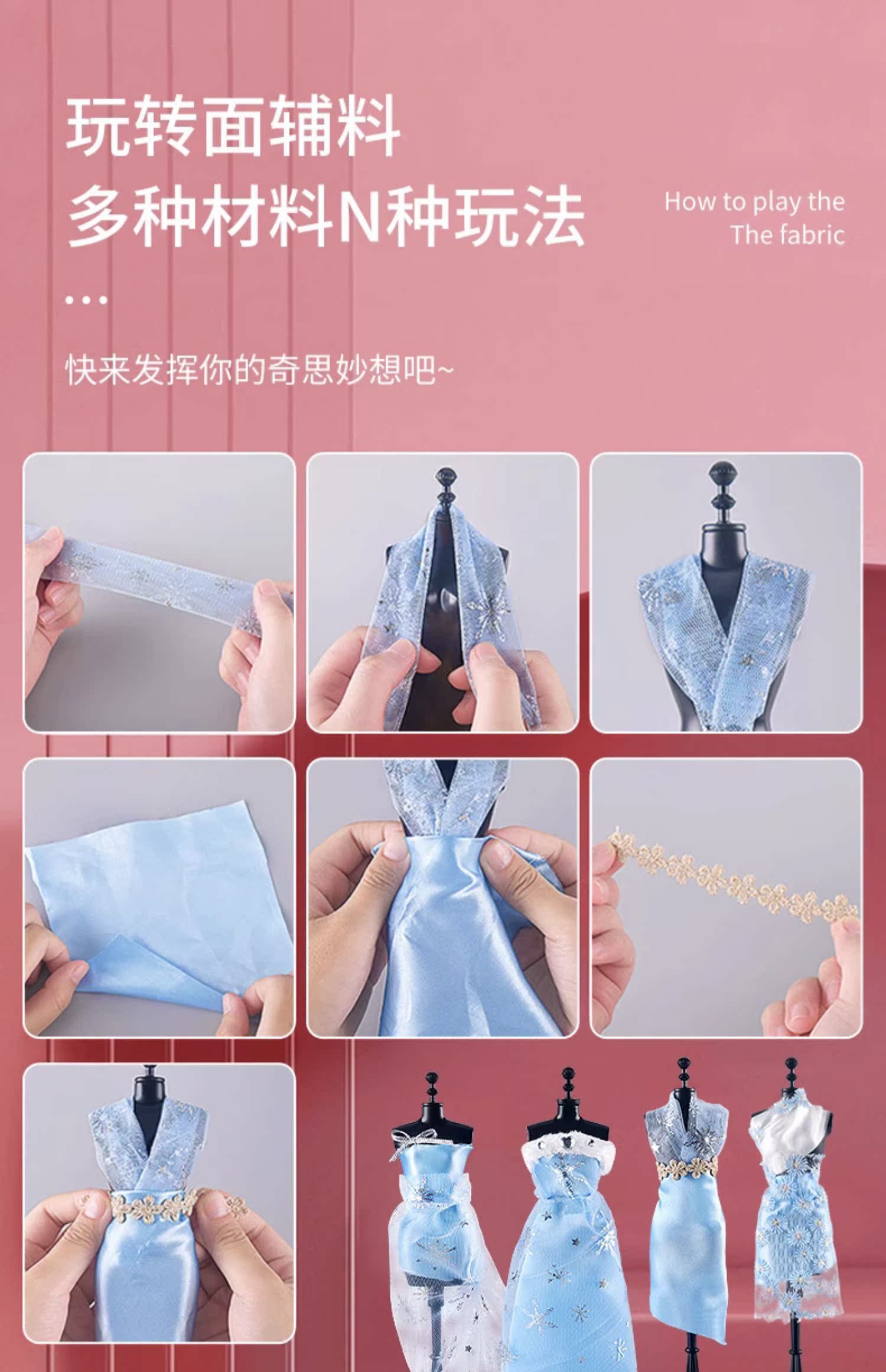 玩转面辅料
多种材料N种玩法

How to play the
The fabric

...

快来发挥你的奇思妙想吧~