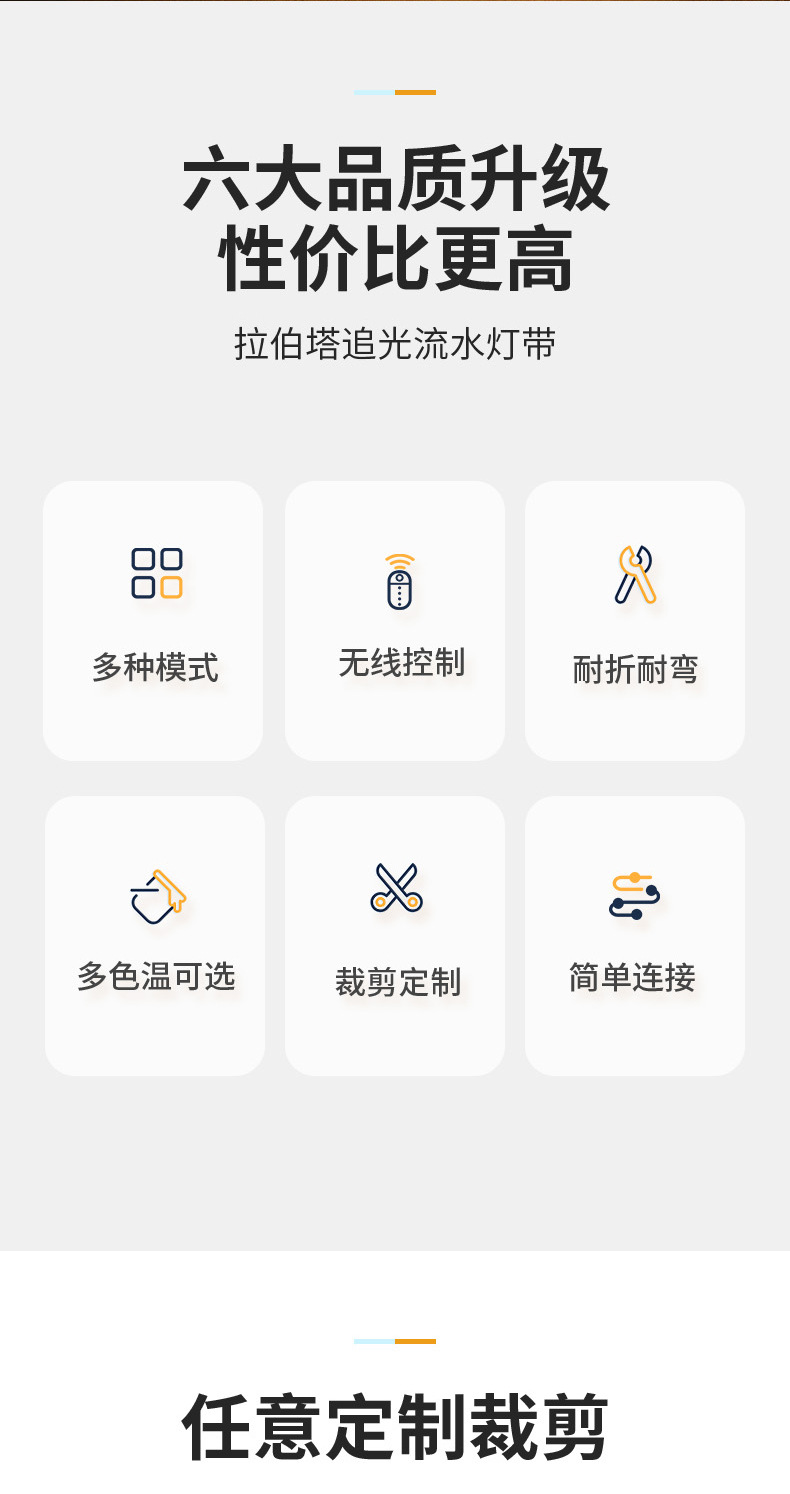 六大品质升级
性价比更高

拉伯塔追光流水灯带

多种模式

无线控制

耐折耐弯

多色温可选

裁剪定制

简单连接

任意定制裁剪