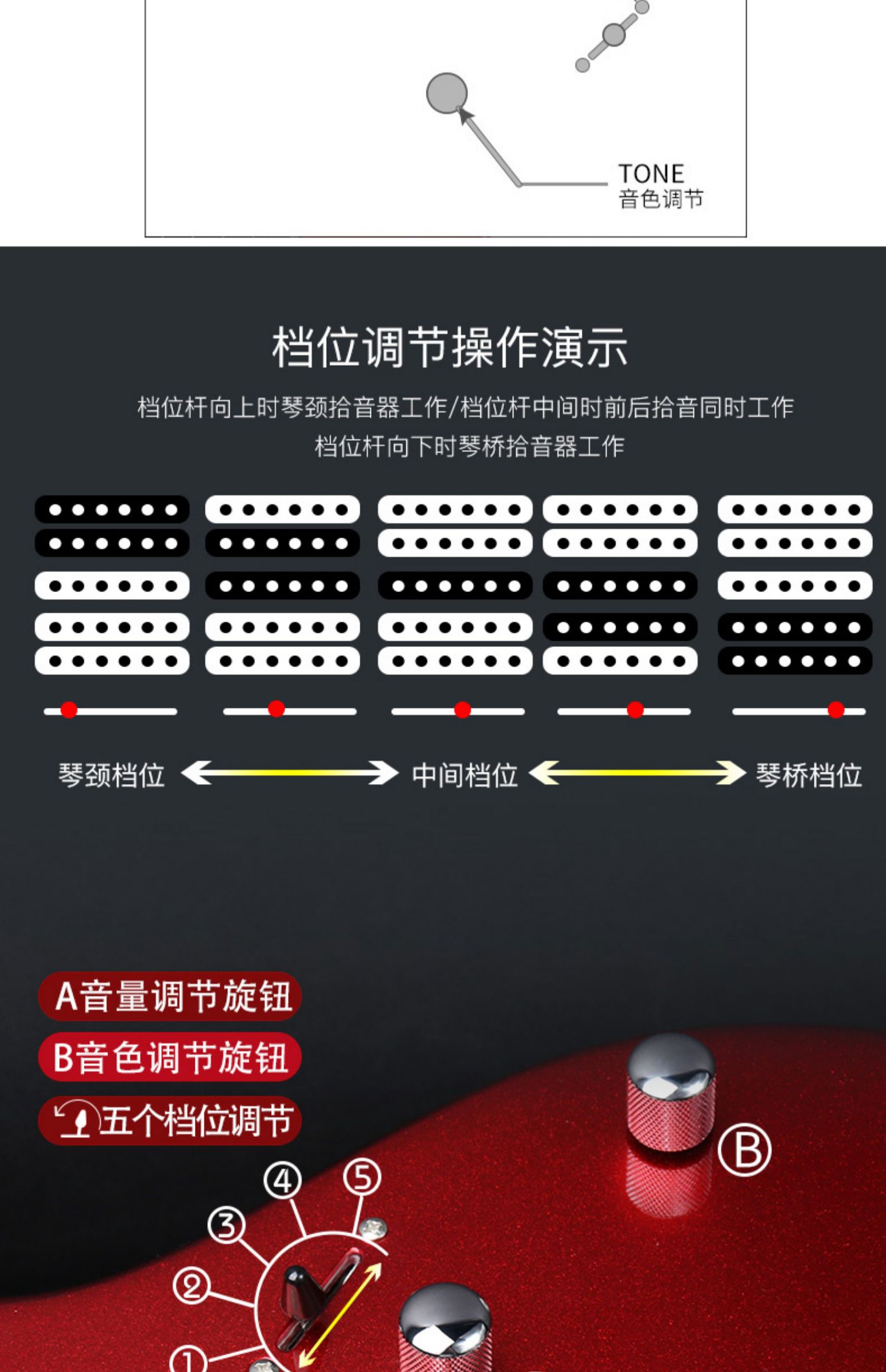 TONE
音色调节

档位调节操作演示

档位杆向上时琴颈拾音器工作/档位杆中间时前后拾音同时工作
档位杆向下时琴桥拾音器工作

琴颈档位 中间档位 琴桥档位

A音量调节旋钮
B音色调节旋钮
五个档位调节

④ ⑤
③
②
①
Ⓑ