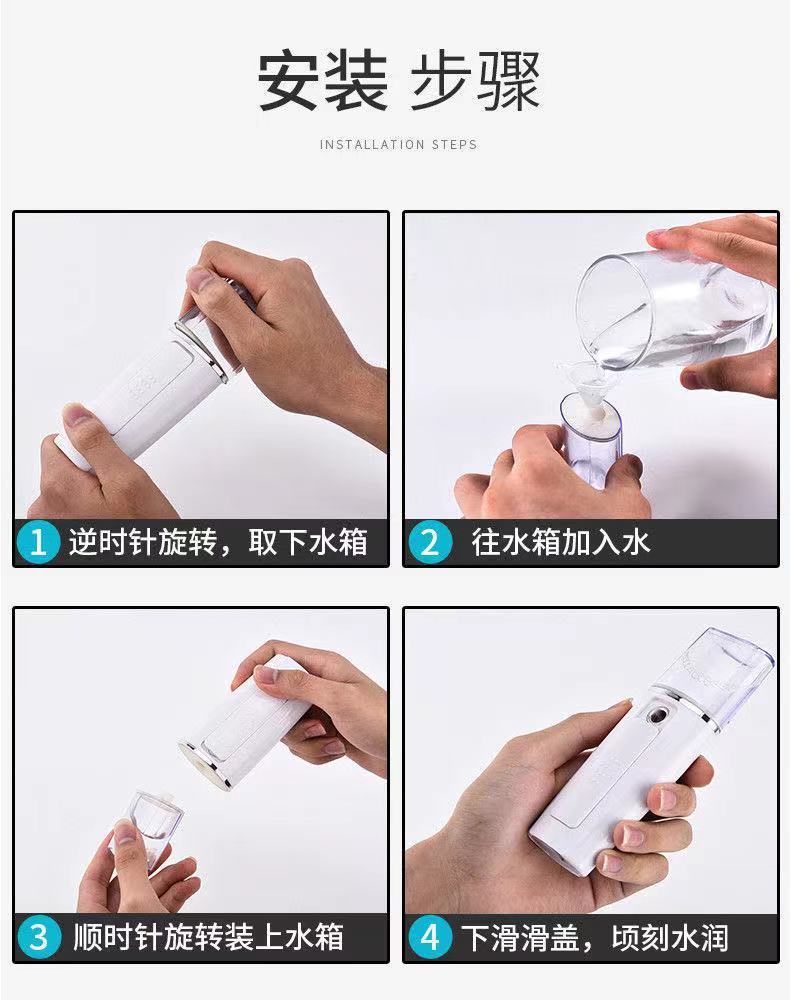 安装 步骤

INSTALLATION STEPS

1 逆时针旋转，取下水箱

2 往水箱加入水

3 顺时针旋转装上水箱

4 下滑滑盖，顷刻水润