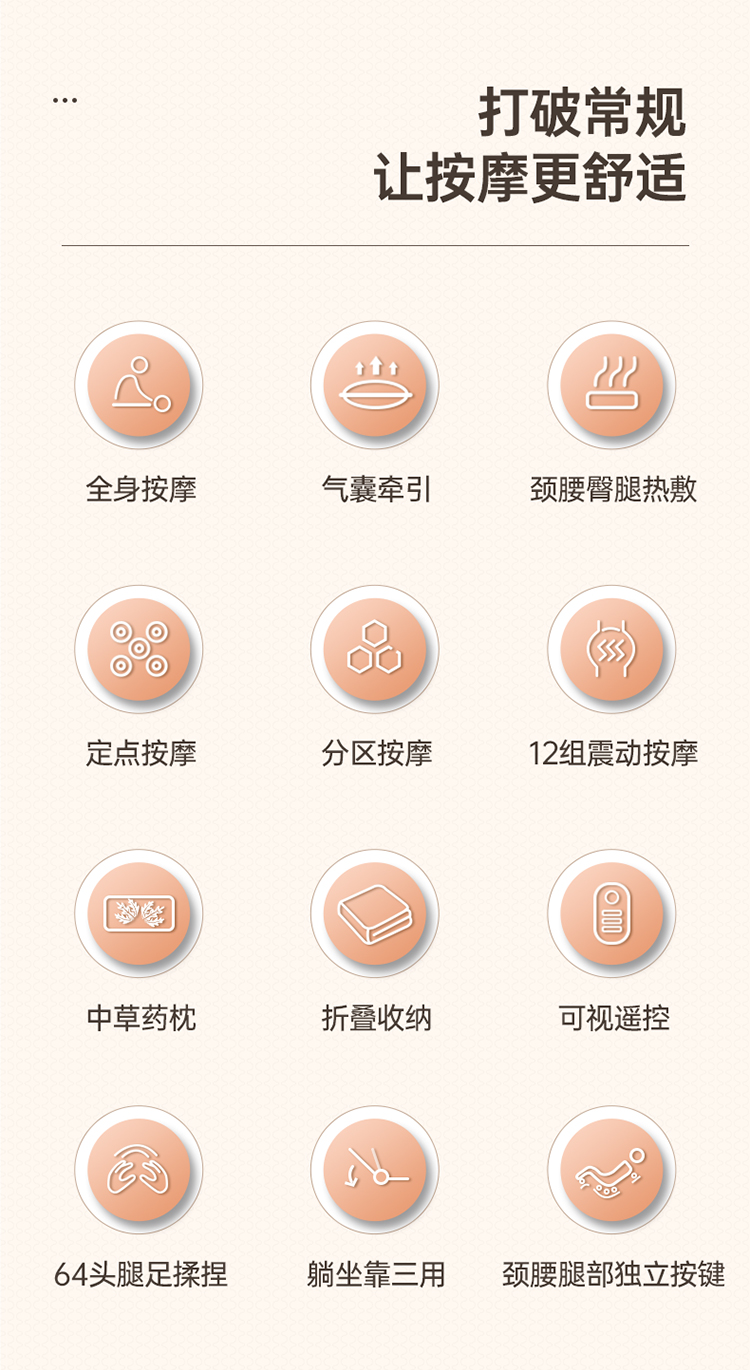 ...

打破常规
让按摩更舒适

全身按摩

气囊牵引

颈腰臀腿热敷

定点按摩

分区按摩

12组震动按摩

中草药枕

折叠收纳

可视遥控

64头腿足揉捏

躺坐靠三用

颈腰腿部独立按键