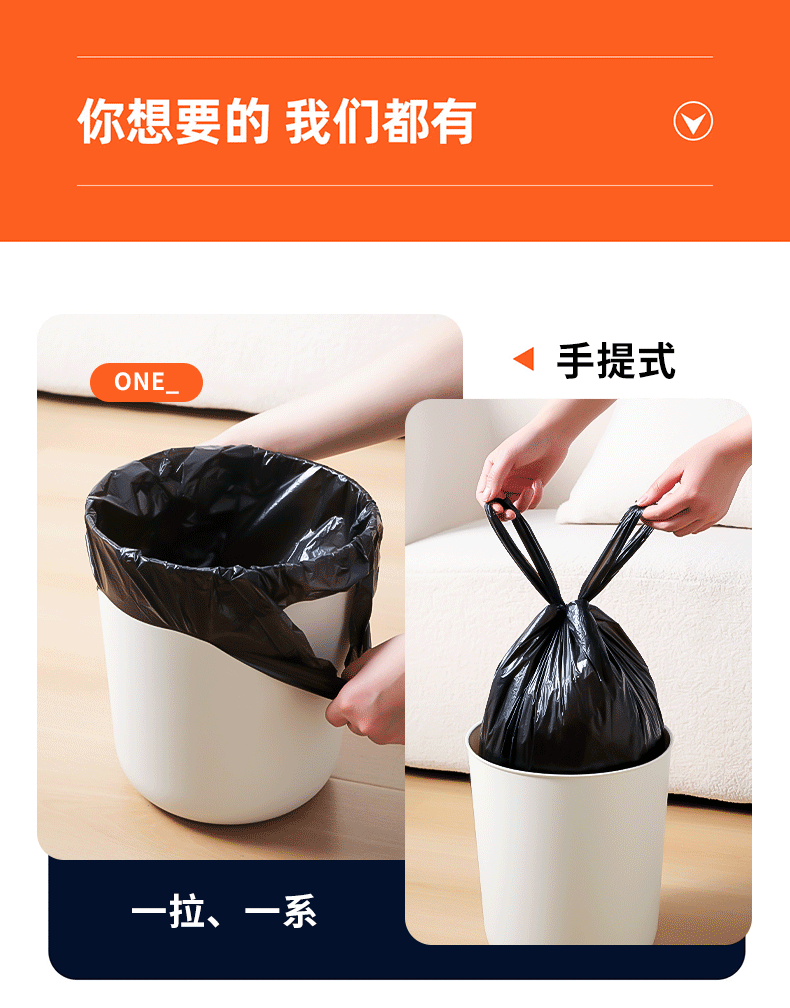 你想要的 我们都有

ONE_

手提式

一拉、一系