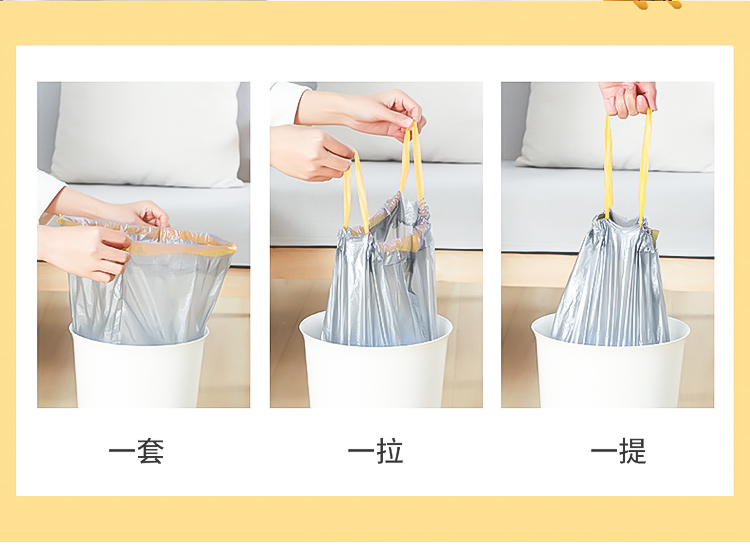 一套

一拉

一提