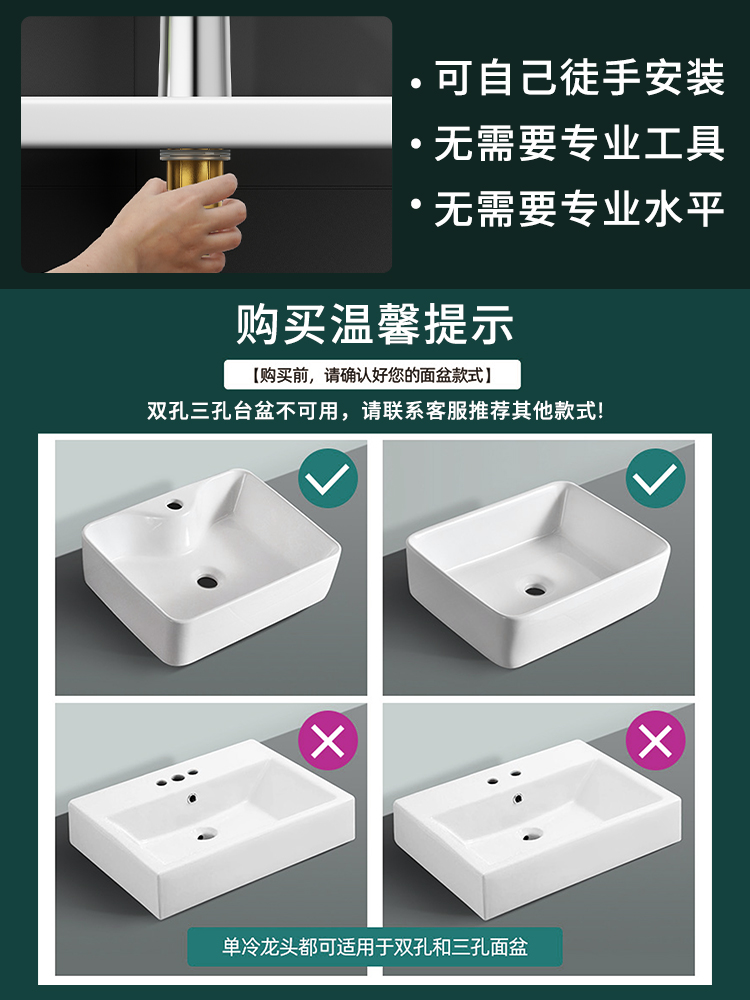 • 可自己徒手安装
• 无需要专业工具
• 无需要专业水平

购买温馨提示

【购买前，请确认好您的面盆款式】

双孔三孔台盆不可用，请联系客服推荐其他款式!

单冷龙头都可适用于双孔和三孔面盆