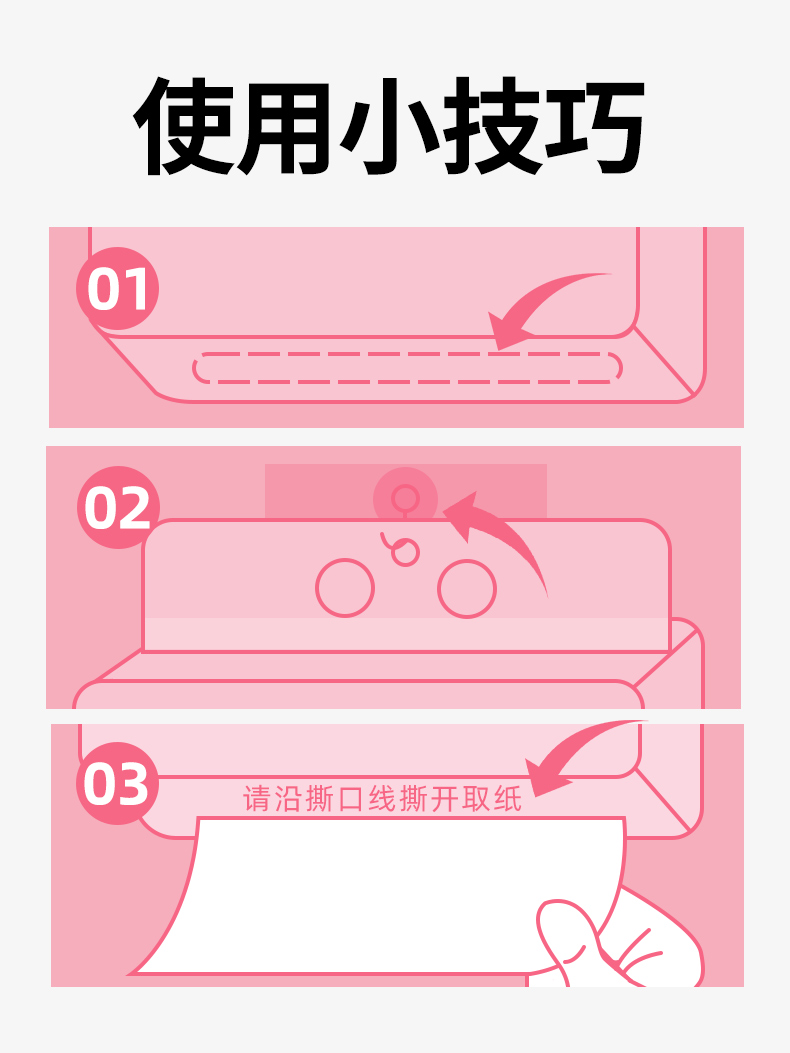 使用小技巧

01

02

03

请沿撕口线撕开取纸