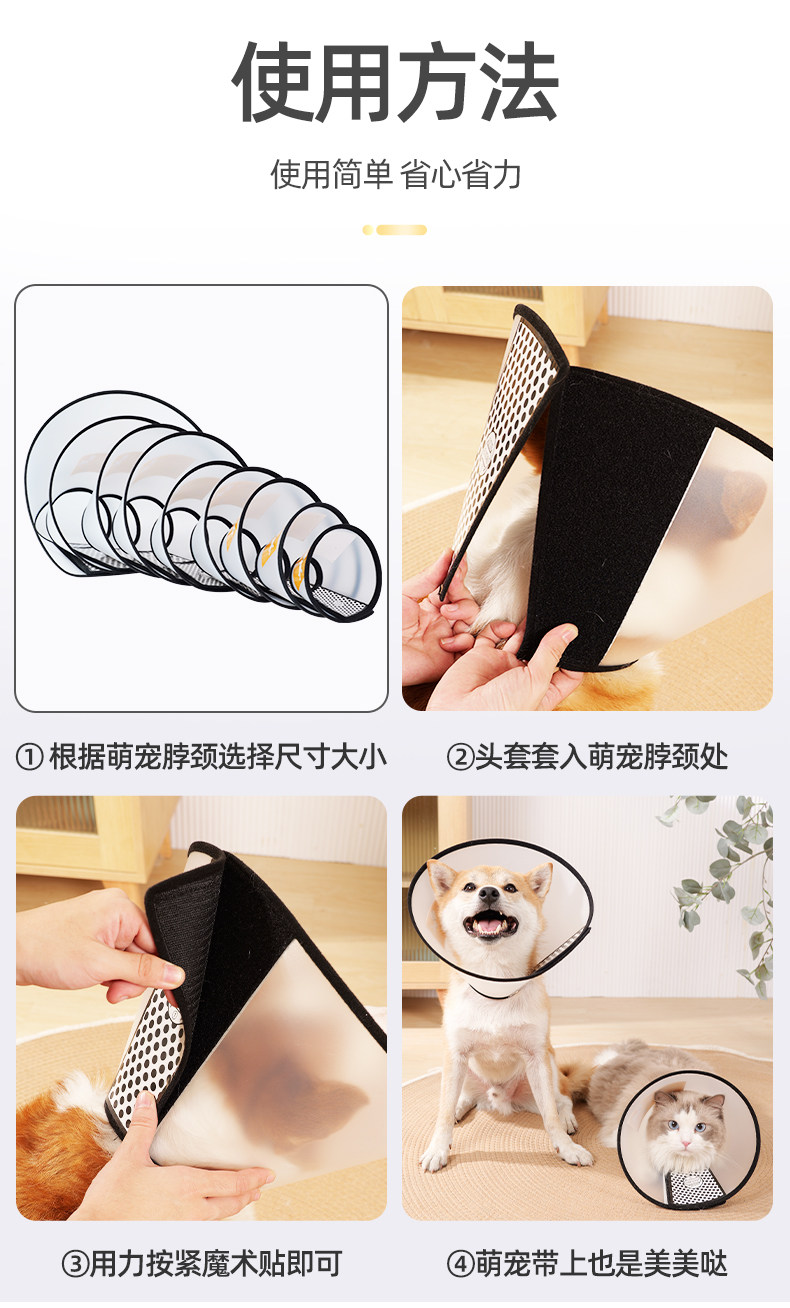 使用方法

使用简单 省心省力

① 根据萌宠脖颈选择尺寸大小

②头套套入萌宠脖颈处

③用力按紧魔术贴即可

④萌宠带上也是美美哒