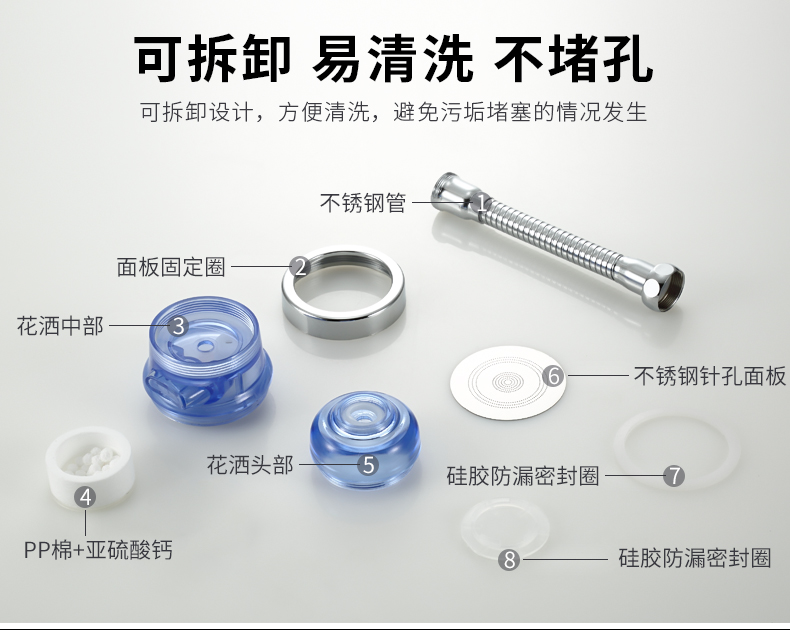 可拆卸 易清洗 不堵孔

可拆卸设计，方便清洗，避免污垢堵塞的情况发生

不锈钢管 1

面板固定圈 2

花洒中部 3

6 不锈钢针孔面板

花洒头部 5

硅胶防漏密封圈 7

4

PP棉+亚硫酸钙

8 硅胶防漏密封圈