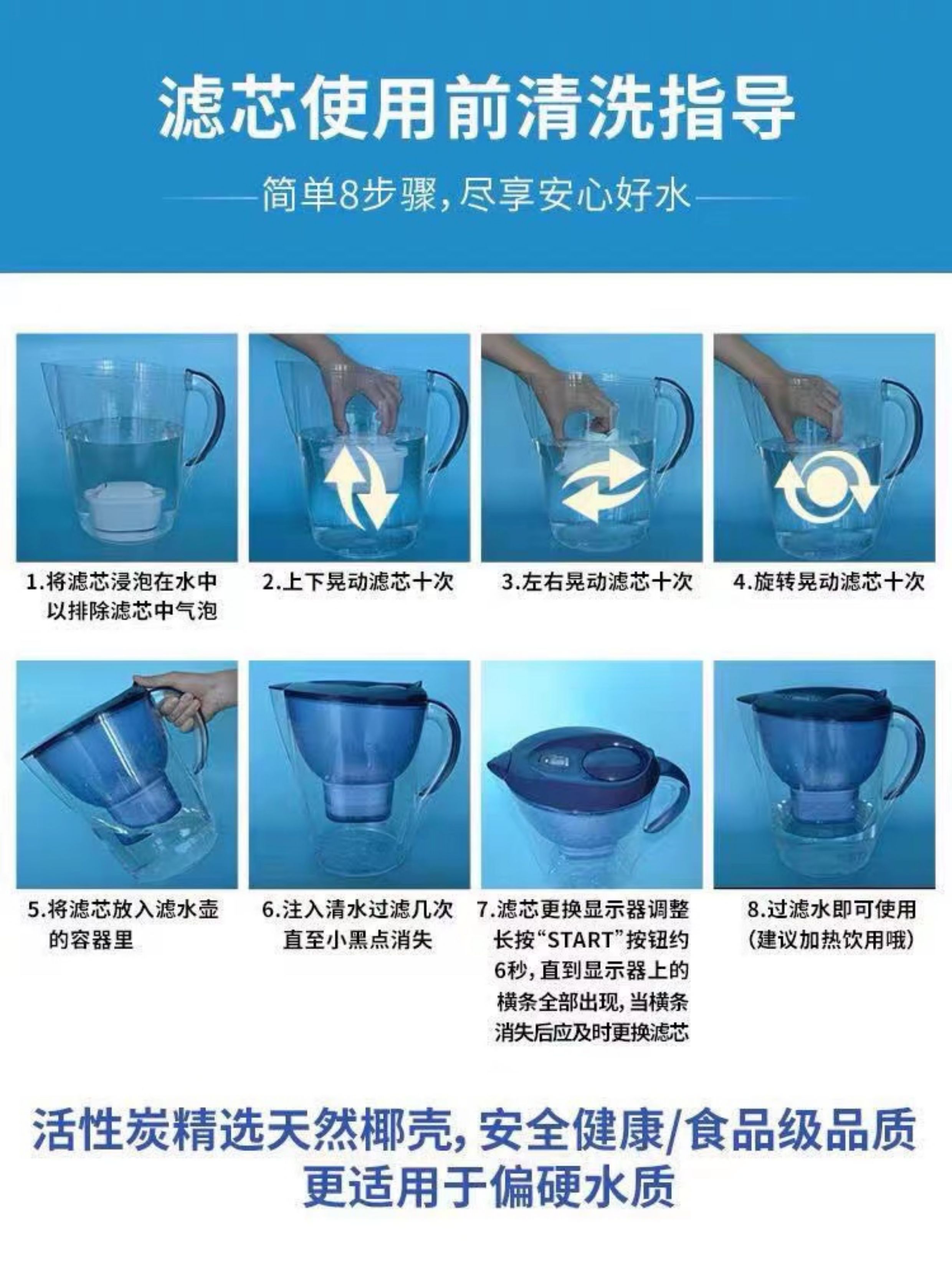 滤芯使用前清洗指导

简单8步骤，尽享安心好水

1.将滤芯浸泡在水中以排除滤芯中气泡

2.上下晃动滤芯十次

3.左右晃动滤芯十次

4.旋转晃动滤芯十次

5.将滤芯放入滤水壶的容器里

6.注入清水过滤几次直至小黑点消失

7.滤芯更换显示器调整长按“START”按钮约6秒，直到显示器上的横条全部出现，当横条消失后应及时更换滤芯

8.过滤水即可使用（建议加热饮用哦）

活性炭精选天然椰壳，安全健康/食品级品质
更适用于偏硬水质