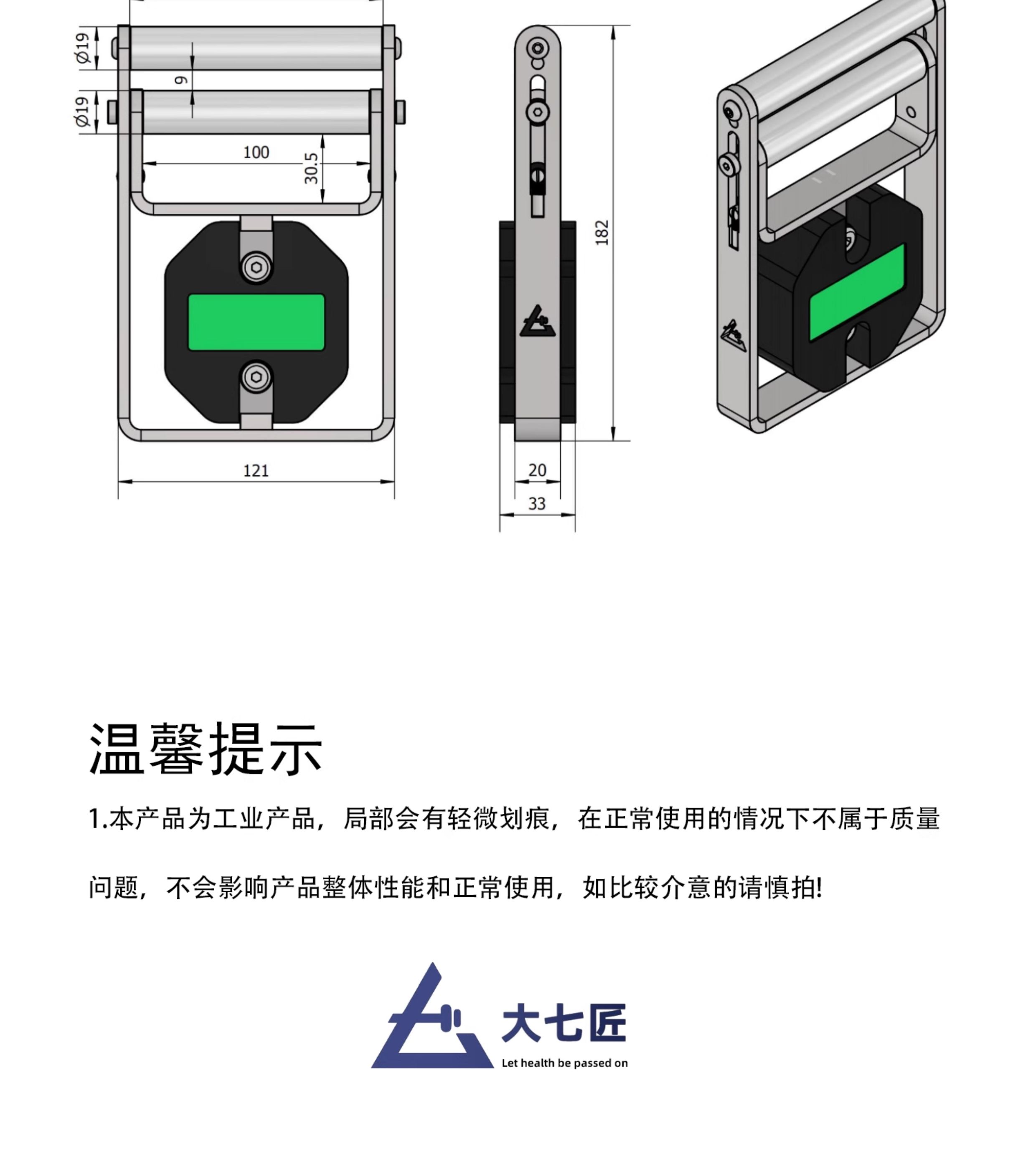 Ø19

9

Ø19

100

30.5

121

182

20

33

温馨提示

1.本产品为工业产品，局部会有轻微划痕，在正常使用的情况下不属于质量问题，不会影响产品整体性能和正常使用，如比较介意的请慎拍!

大七匠

Let health be passed on