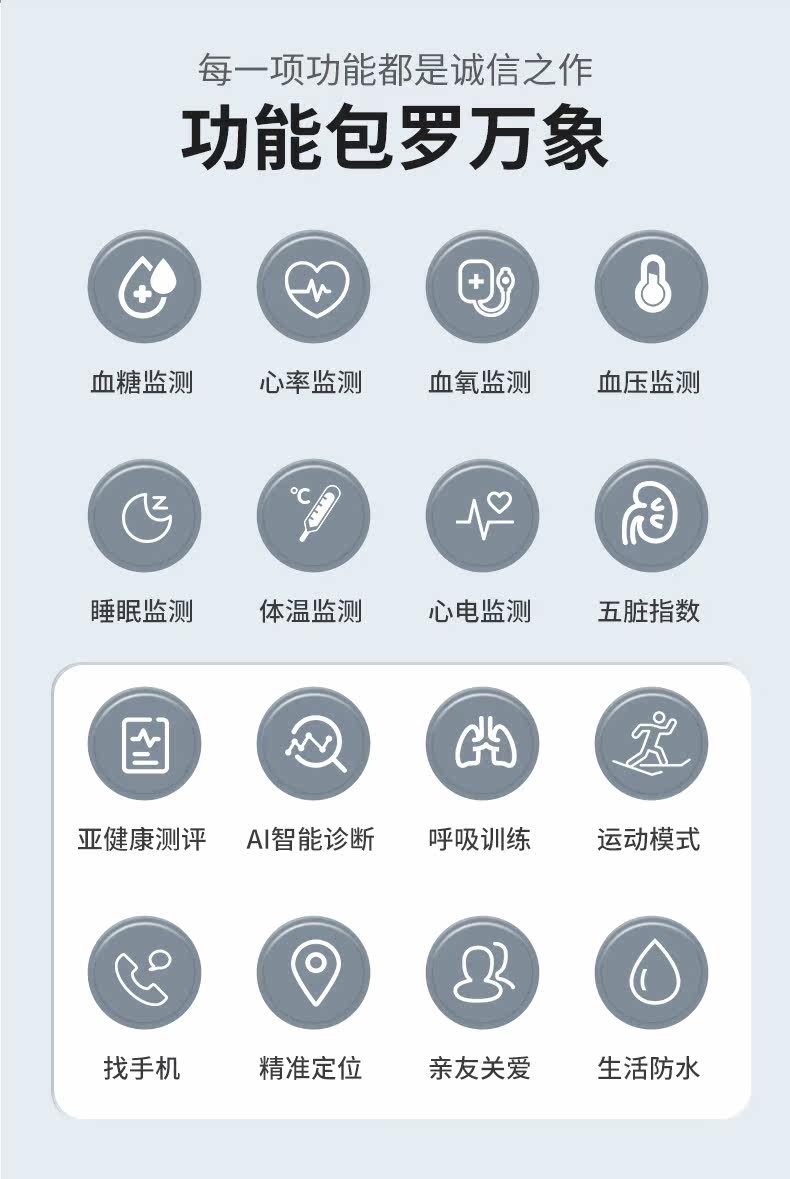 每一项功能都是诚信之作

功能包罗万象

血糖监测

心率监测

血氧监测

血压监测

睡眠监测

体温监测

心电监测

五脏指数

亚健康测评

AI智能诊断

呼吸训练

运动模式

找手机

精准定位

亲友关爱

生活防水