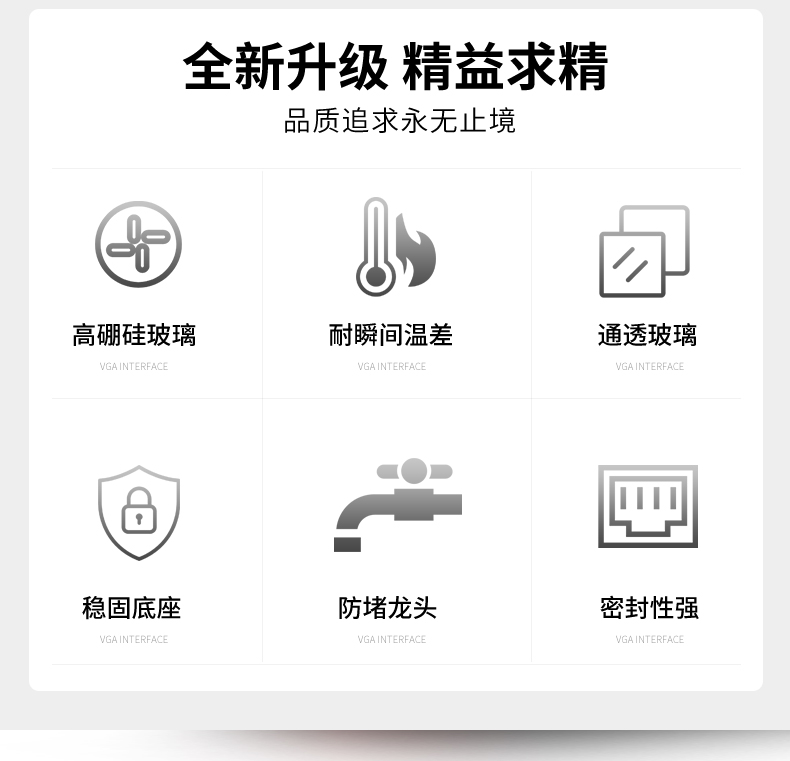 全新升级 精益求精

品质追求永无止境

高硼硅玻璃

VGA INTERFACE

耐瞬间温差

VGA INTERFACE

通透玻璃

VGA INTERFACE

稳固底座

VGA INTERFACE

防堵龙头

VGA INTERFACE

密封性强

VGA INTERFACE