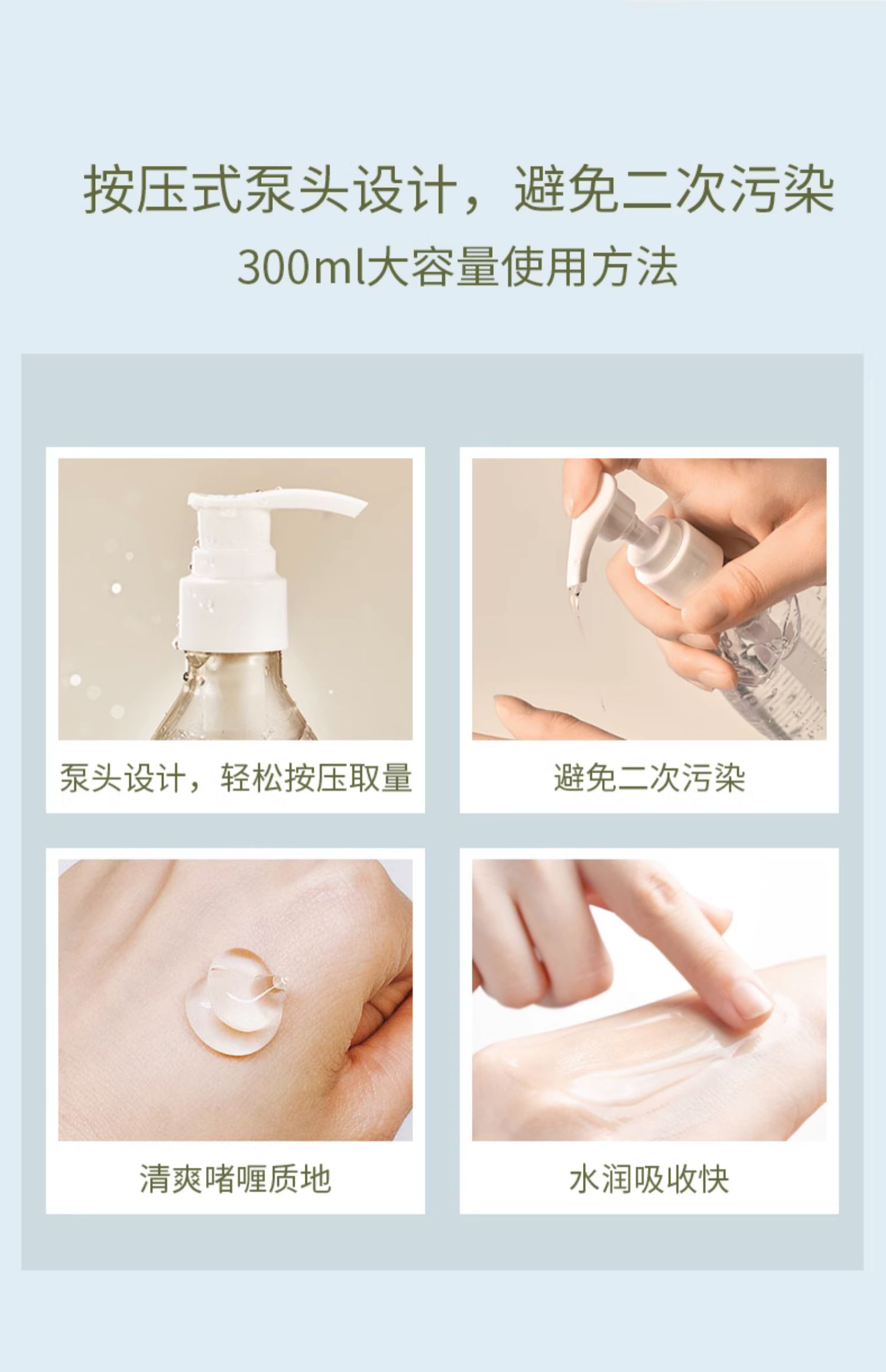 按压式泵头设计，避免二次污染
300ml大容量使用方法

泵头设计，轻松按压取量

避免二次污染

清爽啫喱质地

水润吸收快