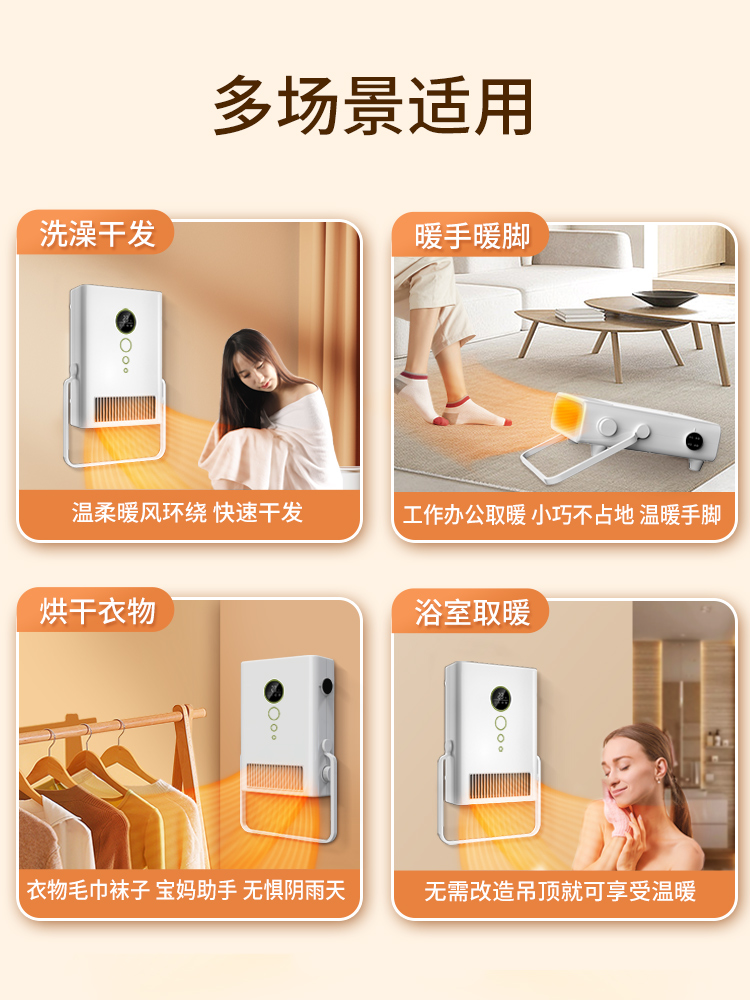 多场景适用

洗澡干发

温柔暖风环绕 快速干发

暖手暖脚

工作办公取暖 小巧不占地 温暖手脚

烘干衣物

衣物毛巾袜子 宝妈助手 无惧阴雨天

浴室取暖

无需改造吊顶就可享受温暖