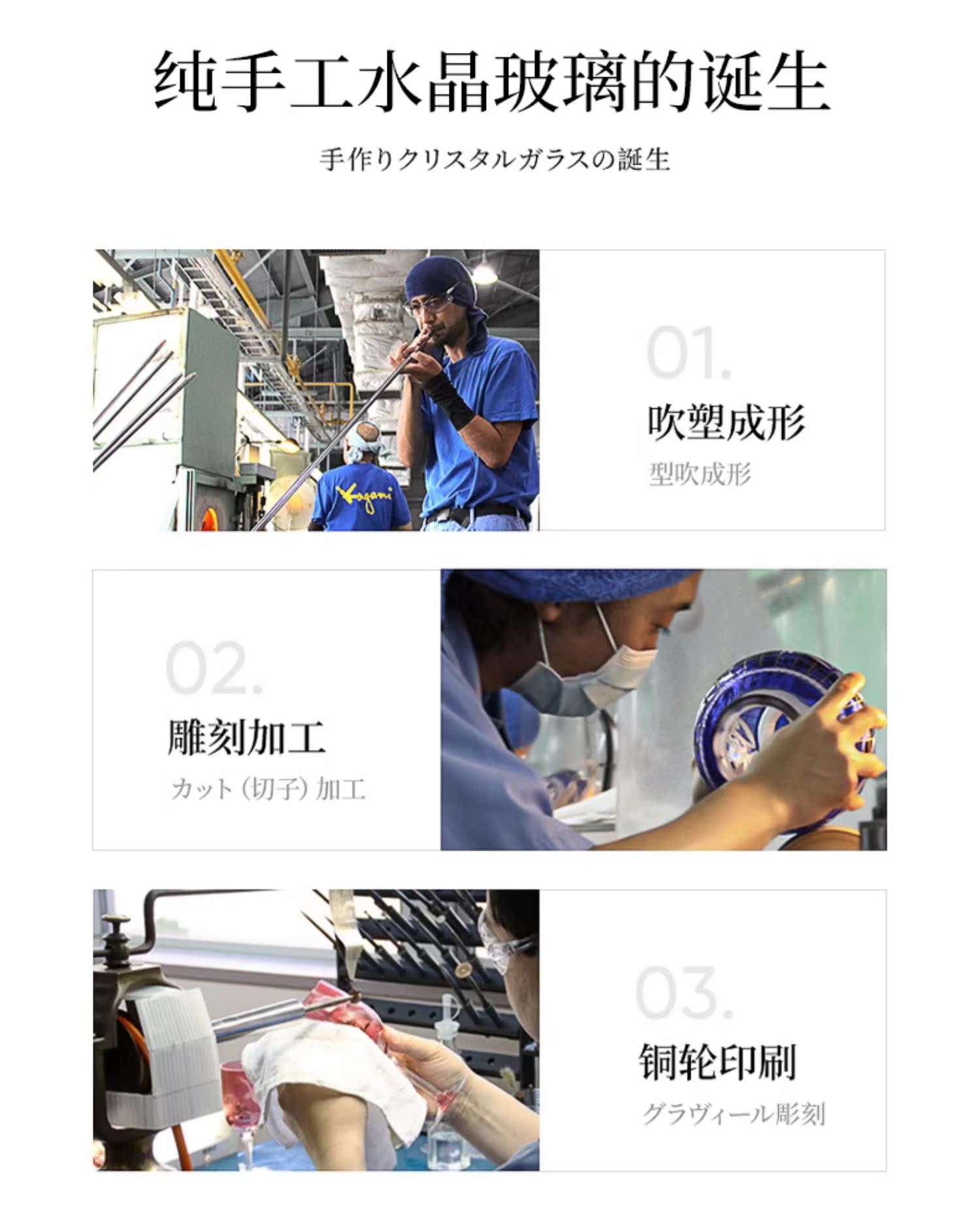 纯手工水晶玻璃的诞生

手作りクリスタルガラスの誕生

Kagami

01.

吹塑成形

型吹成形

02.

雕刻加工

カット（切子）加工

03.

铜轮印刷

グラヴィール彫刻