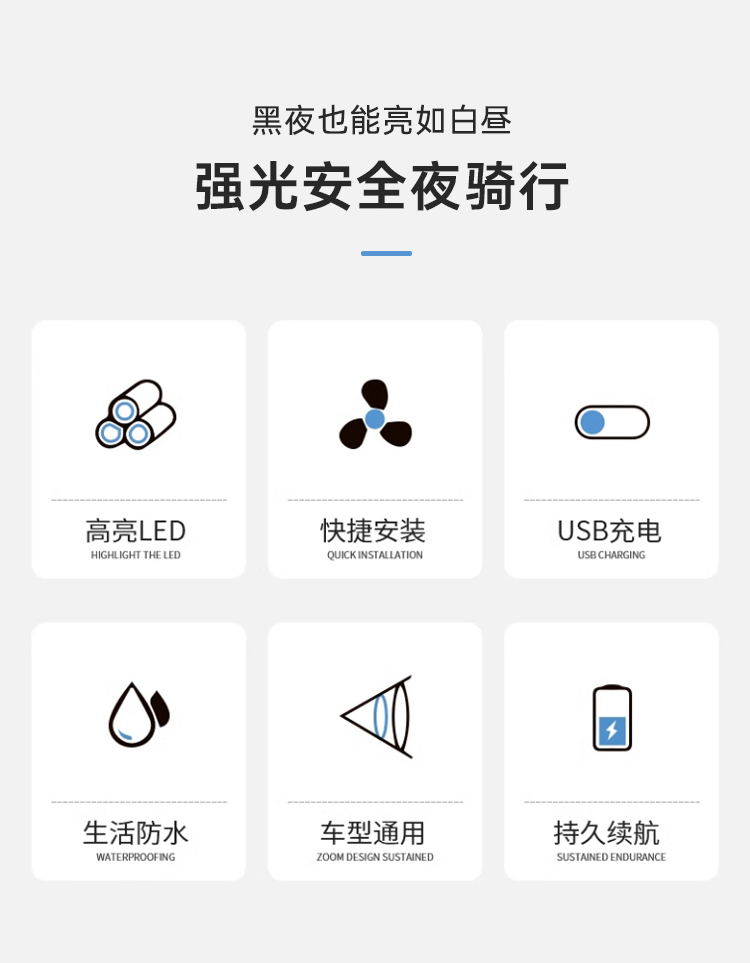 黑夜也能亮如白昼

强光安全夜骑行

高亮LED
HIGHLIGHT THE LED

快捷安装
QUICK INSTALLATION

USB充电
USB CHARGING

生活防水
WATERPROOFING

车型通用
ZOOM DESIGN SUSTAINED

持久续航
SUSTAINED ENDURANCE