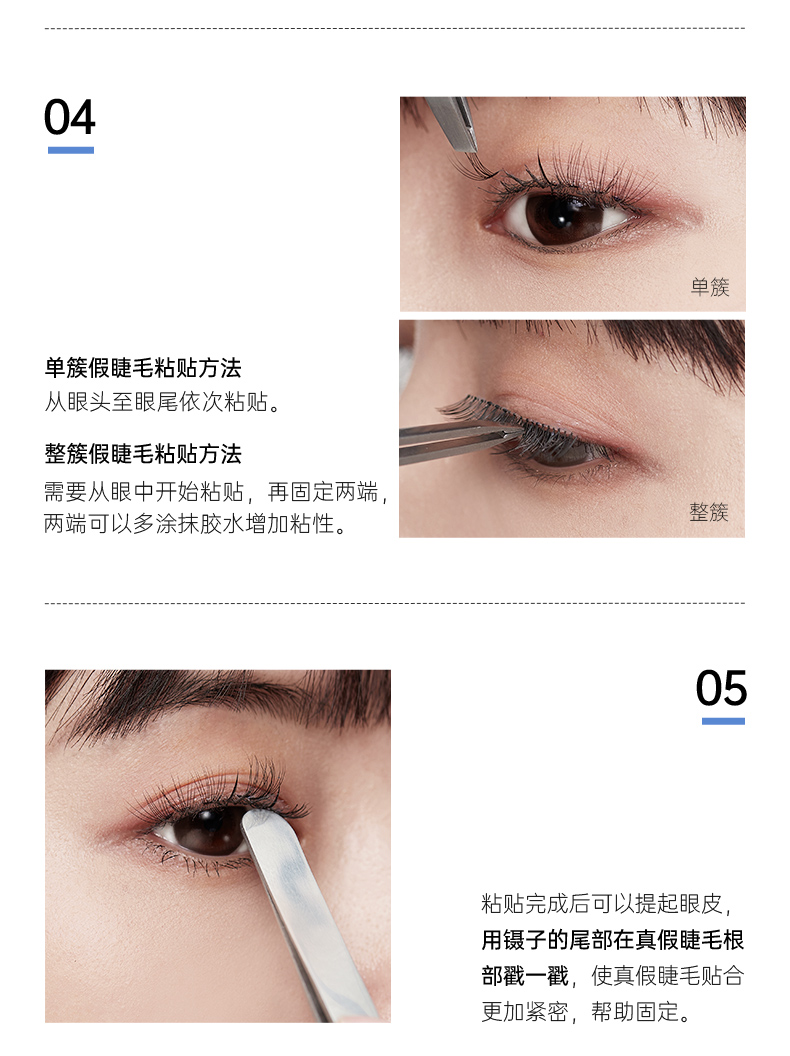 04

单簇

单簇假睫毛粘贴方法
从眼头至眼尾依次粘贴。

整簇假睫毛粘贴方法
需要从眼中开始粘贴，再固定两端，两端可以多涂抹胶水增加粘性。

整簇

05

粘贴完成后可以提起眼皮，用镊子的尾部在真假睫毛根部戳一戳，使真假睫毛贴合更加紧密，帮助固定。