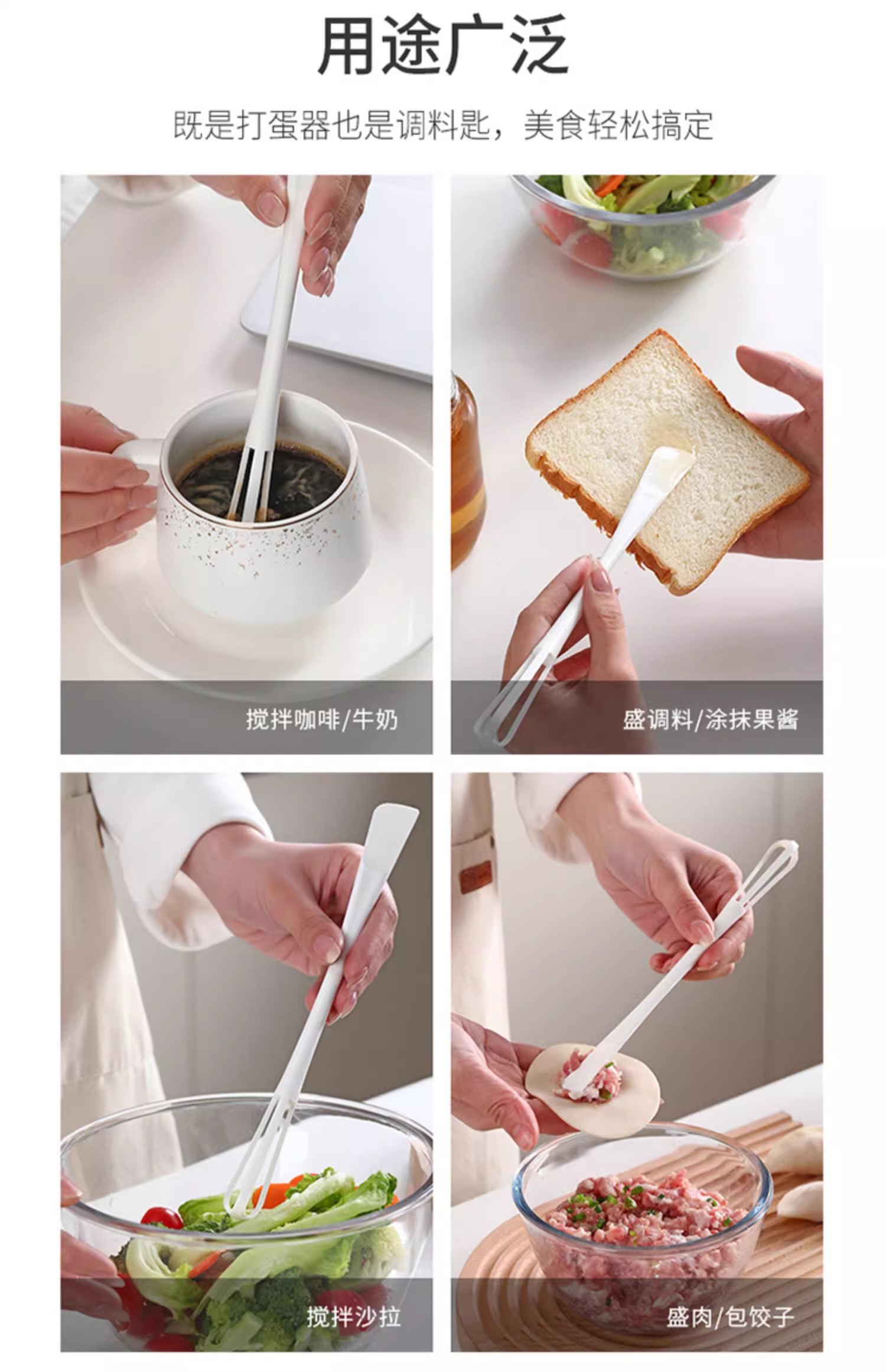 用途广泛

既是打蛋器也是调料匙，美食轻松搞定

搅拌咖啡/牛奶

盛调料/涂抹果酱

搅拌沙拉

盛肉/包饺子