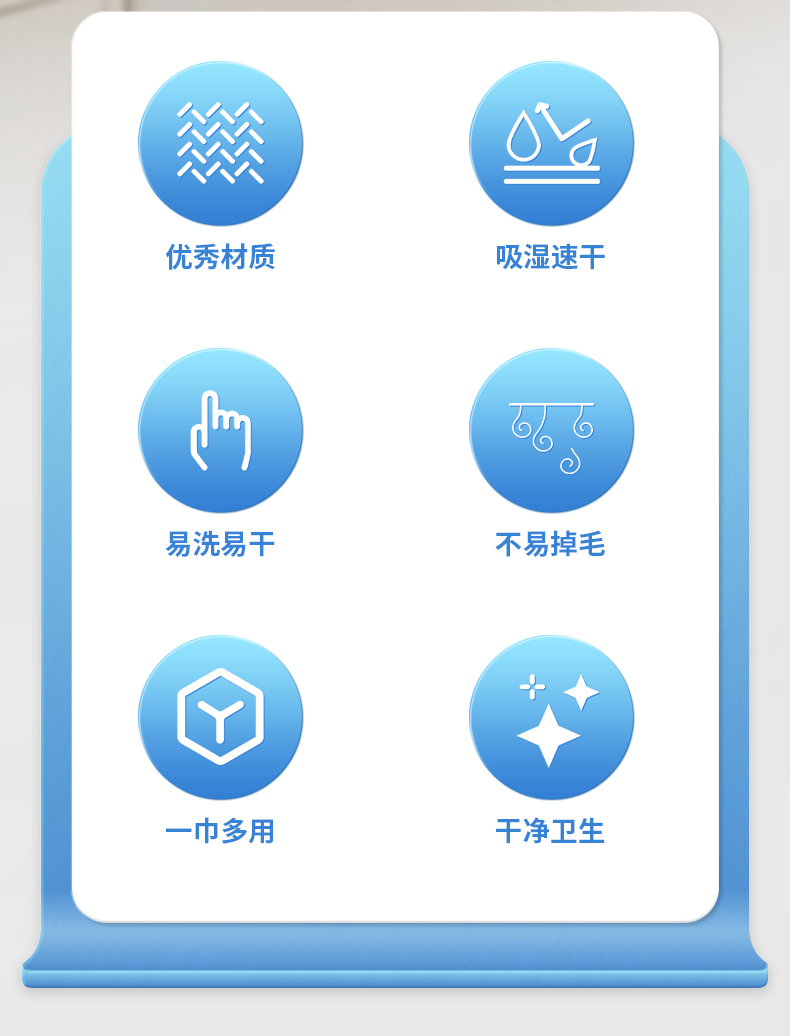 优秀材质

吸湿速干

易洗易干

不易掉毛

一巾多用

干净卫生