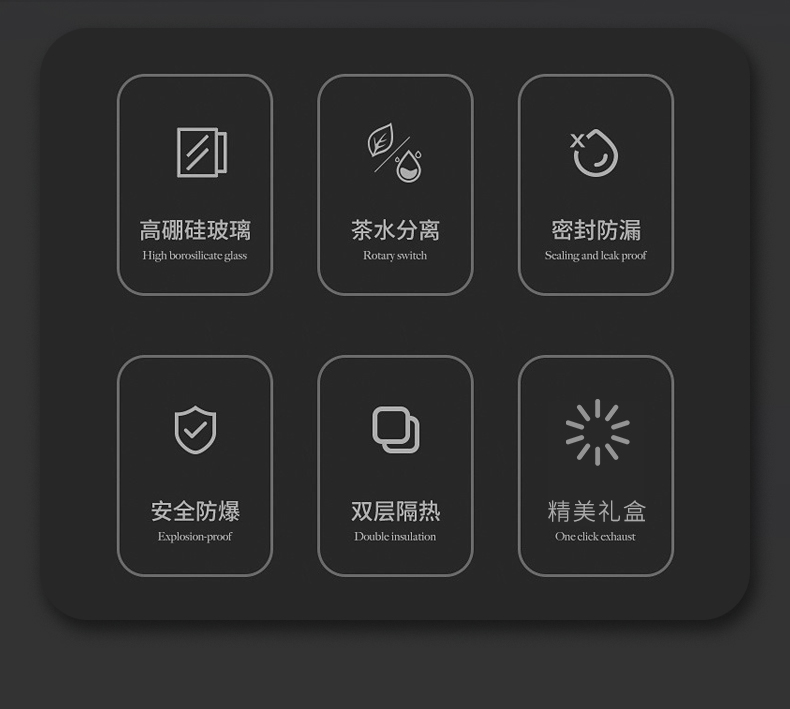 高硼硅玻璃
High borosilicate glass

茶水分离
Rotary switch

密封防漏
Sealing and leak proof

安全防爆
Explosion-proof

双层隔热
Double insulation

精美礼盒
One click exhaust