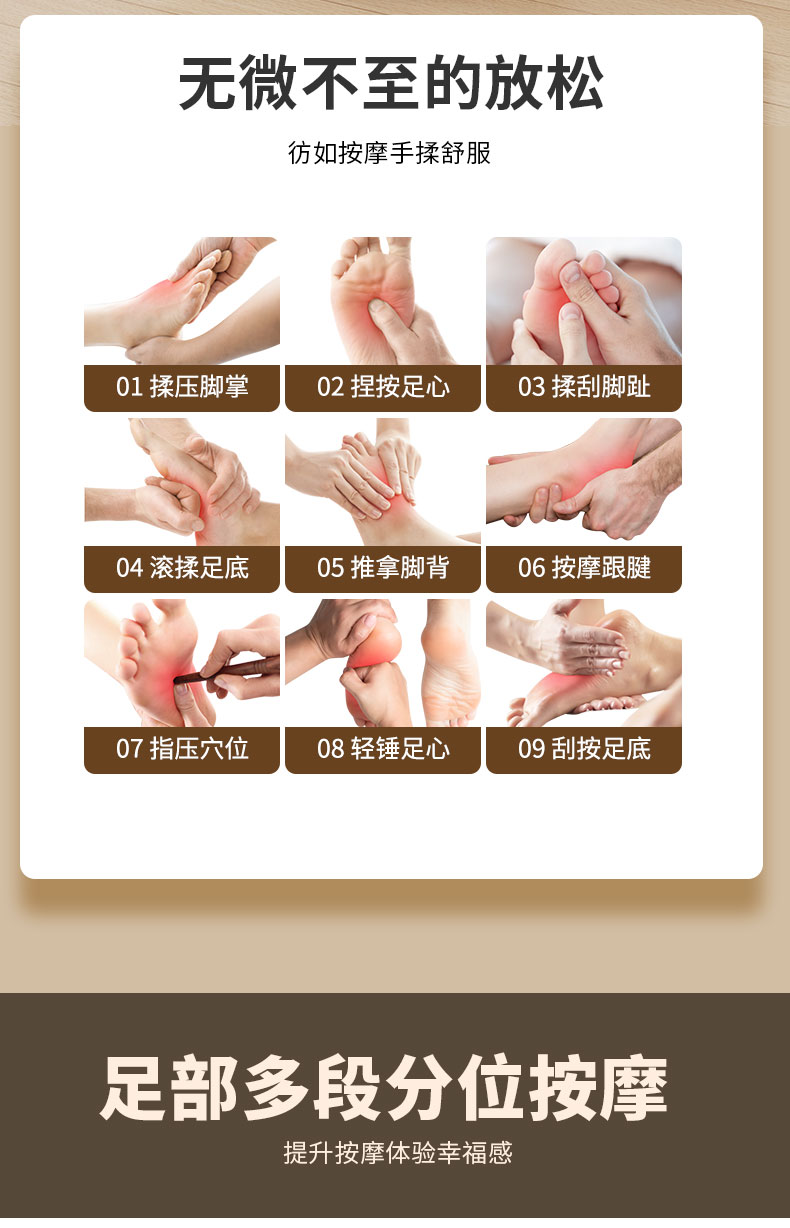 无微不至的放松

彷如按摩手揉舒服

01 揉压脚掌

02 捏按足心

03 揉刮脚趾

04 滚揉足底

05 推拿脚背

06 按摩跟腱

07 指压穴位

08 轻锤足心

09 刮按足底

足部多段分位按摩

提升按摩体验幸福感