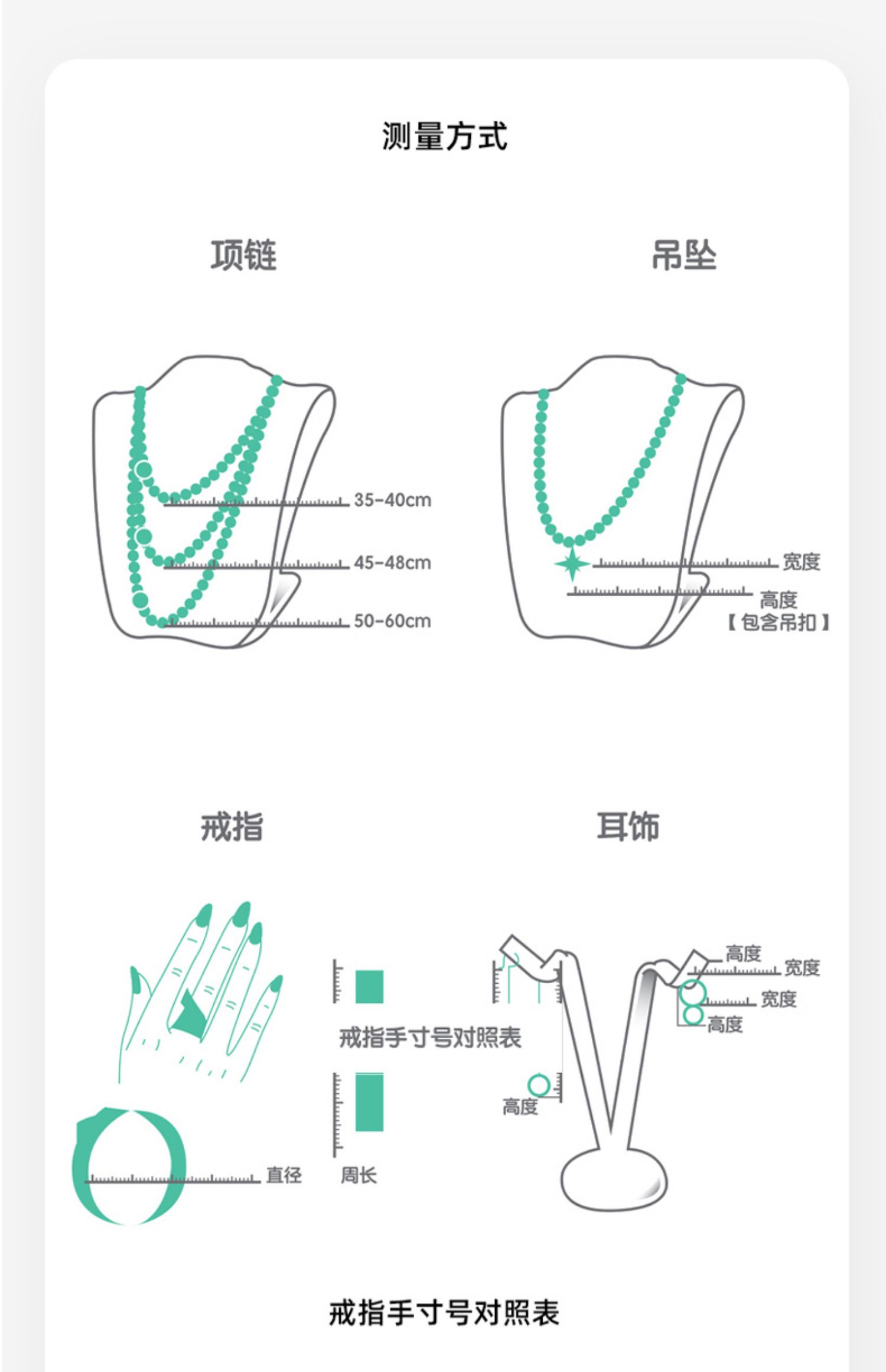 测量方式

项链

35-40cm
45-48cm
50-60cm

吊坠

宽度
高度
【包含吊扣】

戒指

戒指手寸号对照表

直径
周长

耳饰

高度
宽度
宽度
高度
高度

戒指手寸号对照表