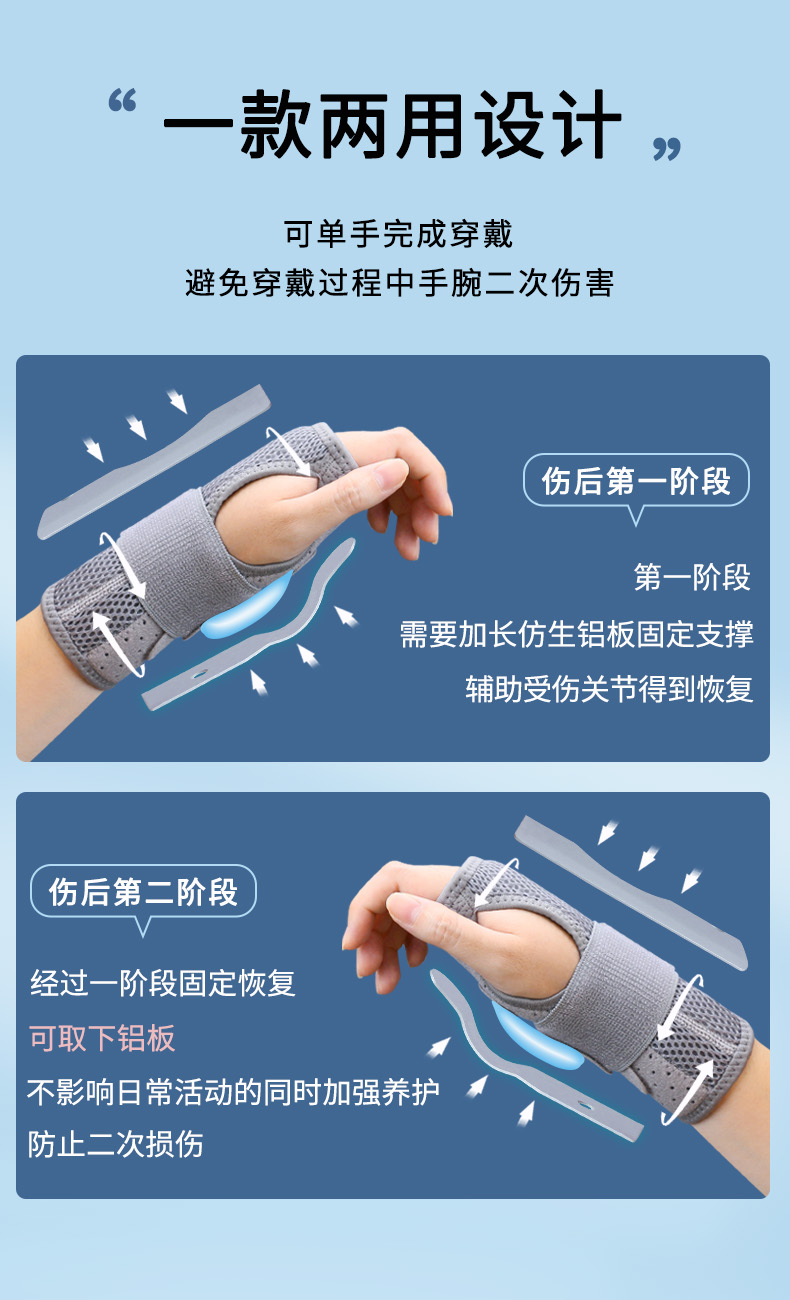 “ 一款两用设计 ”

可单手完成穿戴
避免穿戴过程中手腕二次伤害

伤后第一阶段

第一阶段
需要加长仿生铝板固定支撑
辅助受伤关节得到恢复

伤后第二阶段

经过一阶段固定恢复
可取下铝板
不影响日常活动的同时加强养护
防止二次损伤