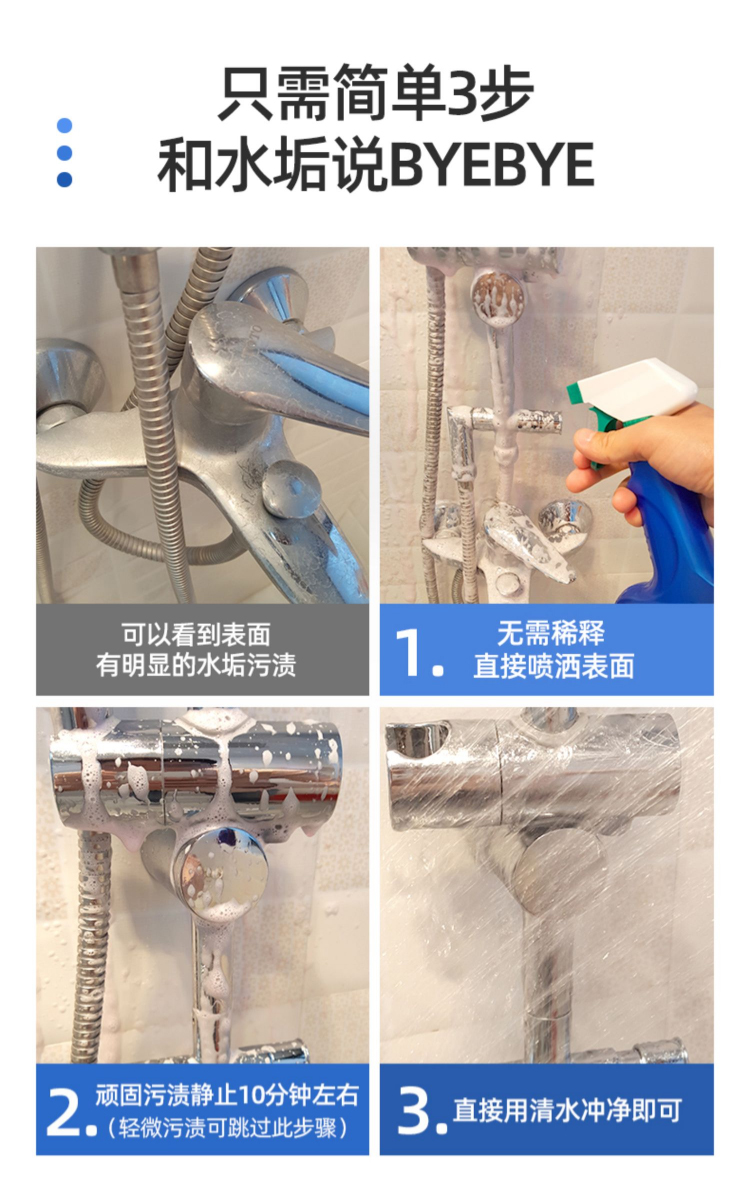 只需简单3步
和水垢说BYEBYE

可以看到表面
有明显的水垢污渍

1. 无需稀释
直接喷洒表面

2. 顽固污渍静止10分钟左右
（轻微污渍可跳过此步骤）

3. 直接用清水冲净即可