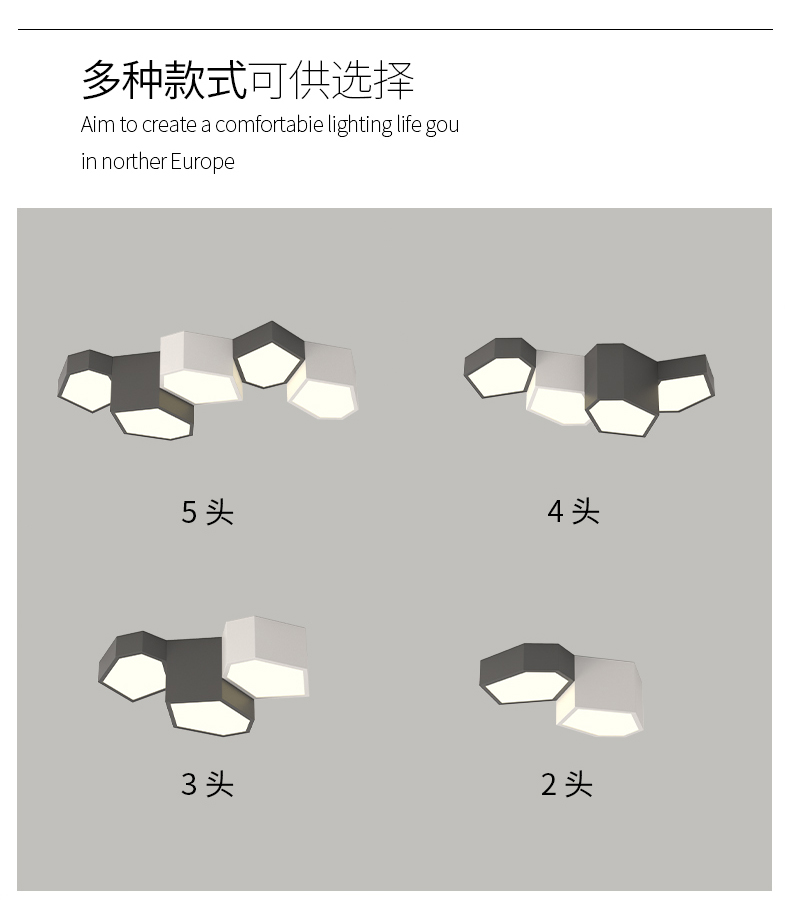 多种款式可供选择

Aim to create a comfortabie lighting life gou in norther Europe

5 头

4 头

3 头

2 头