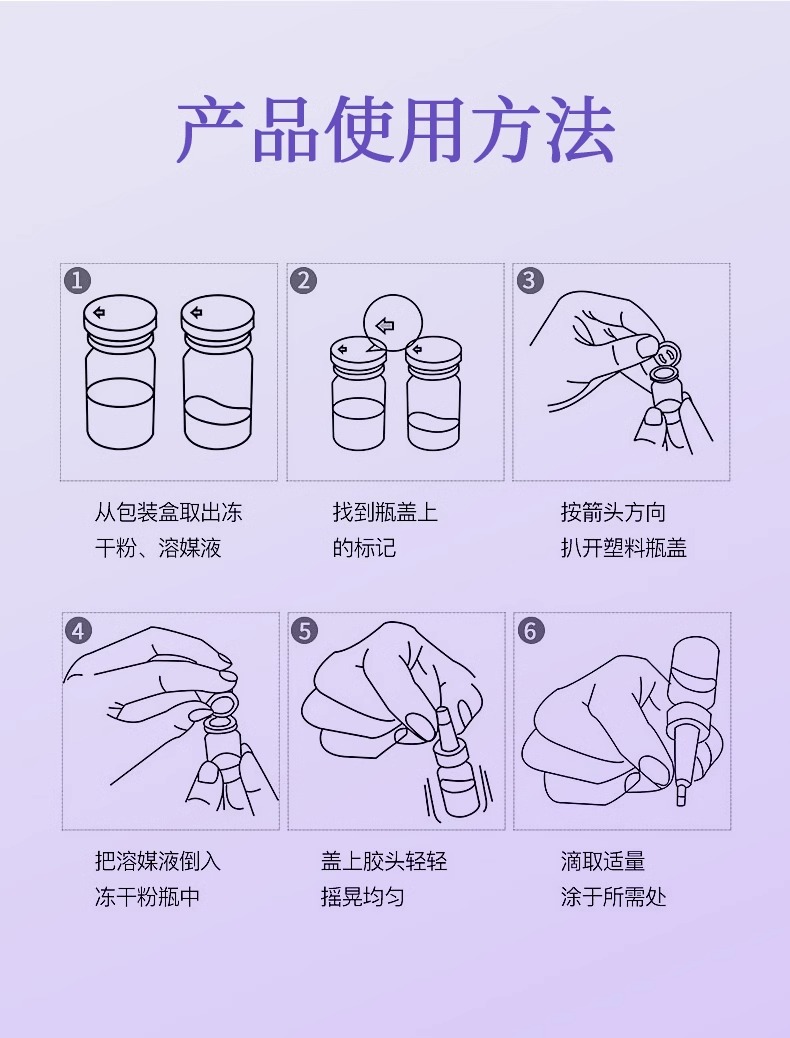 产品使用方法

1

从包装盒取出冻干粉、溶媒液

2

找到瓶盖上的标记

3

按箭头方向扒开塑料瓶盖

4

把溶媒液倒入冻干粉瓶中

5

盖上胶头轻轻摇晃均匀

6

滴取适量涂于所需处