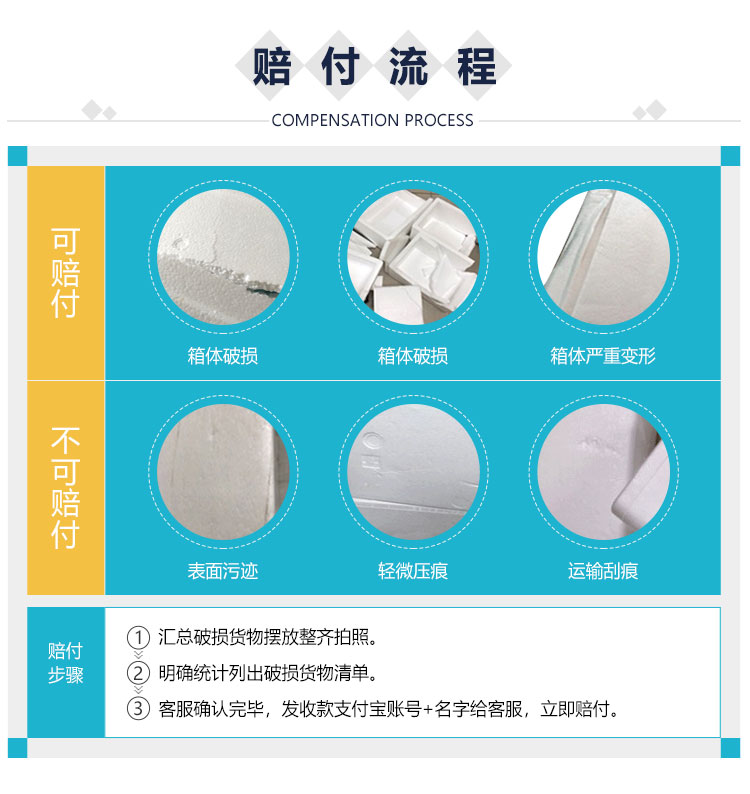 赔付流程

COMPENSATION PROCESS

可赔付

箱体破损

箱体破损

箱体严重变形

不可赔付

表面污迹

轻微压痕

运输刮痕

赔付步骤

① 汇总破损货物摆放整齐拍照。

② 明确统计列出破损货物清单。

③ 客服确认完毕，发收款支付宝账号+名字给客服，立即赔付。