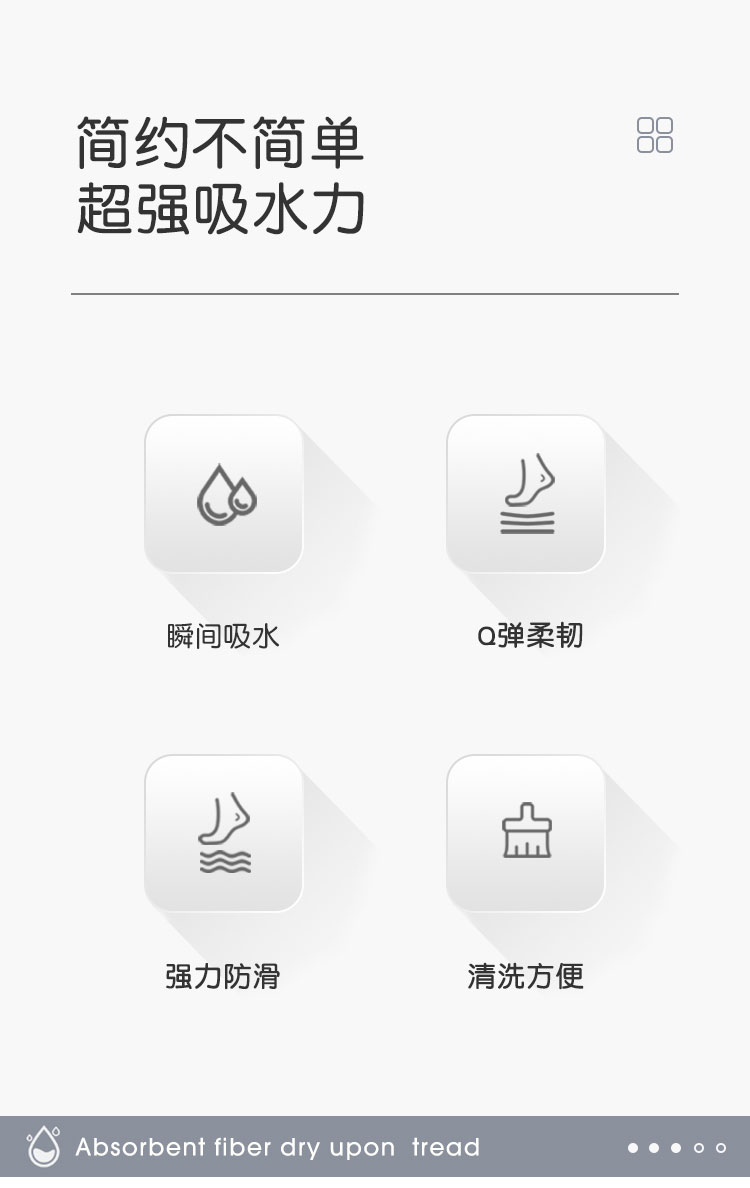 简约不简单
超强吸水力

瞬间吸水

Q弹柔韧

强力防滑

清洗方便

Absorbent fiber dry upon tread