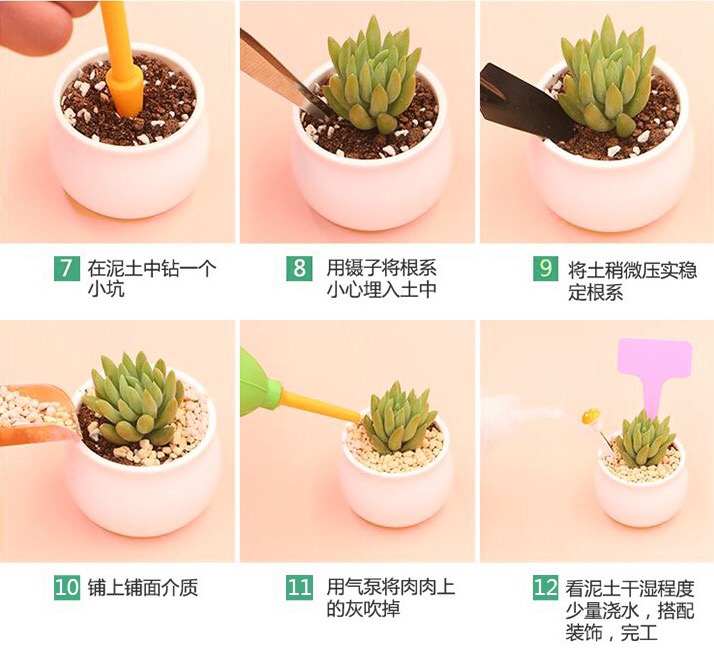 7 在泥土中钻一个小坑

8 用镊子将根系小心埋入土中

9 将土稍微压实稳定根系

10 铺上铺面介质

11 用气泵将肉肉上的灰吹掉

12 看泥土干湿程度少量浇水，搭配装饰，完工