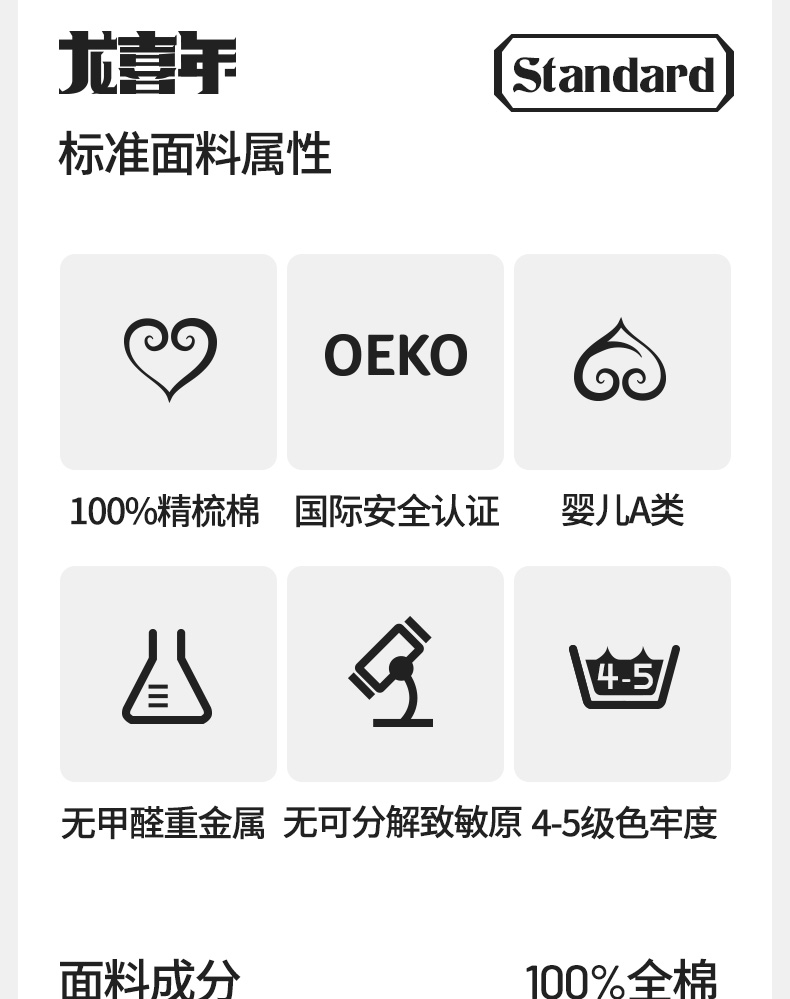 龙喜年

Standard

标准面料属性

OEKO

100%精梳棉

国际安全认证

婴儿A类

4-5

无甲醛重金属

无可分解致敏原

4-5级色牢度

面料成分

100%全棉