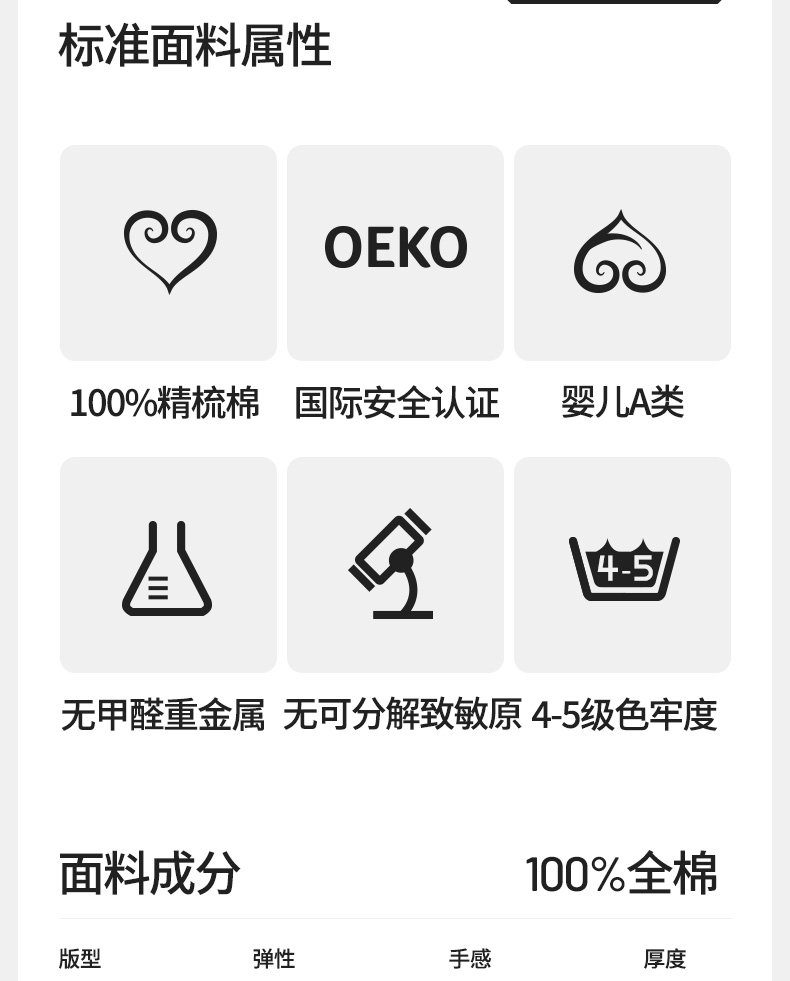 标准面料属性

OEKO

100%精梳棉

国际安全认证

婴儿A类

4-5

无甲醛重金属

无可分解致敏原

4-5级色牢度

面料成分 100%全棉

版型 弹性 手感 厚度