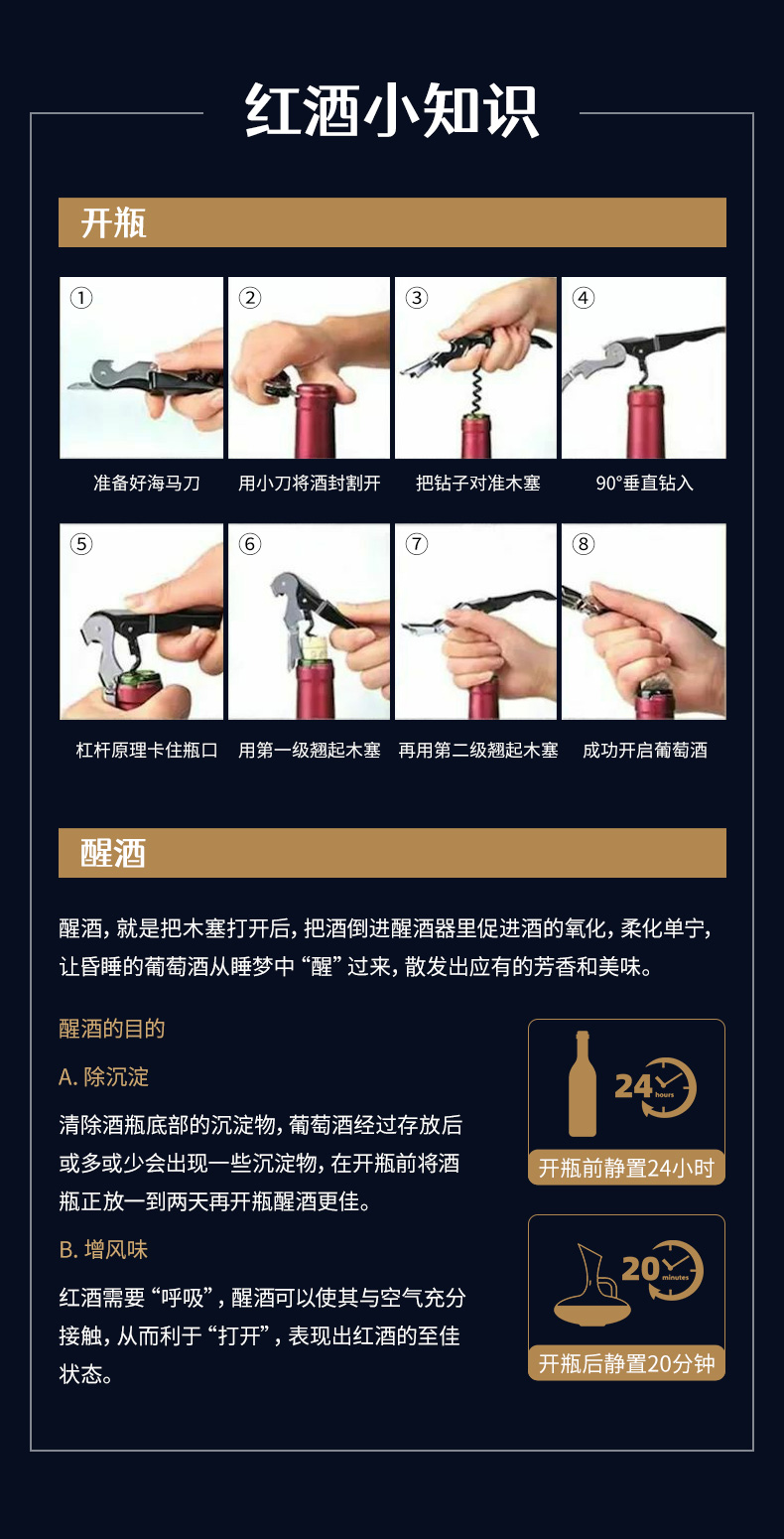 红酒小知识

开瓶

①
准备好海马刀

②
用小刀将酒封割开

③
把钻子对准木塞

④
90°垂直钻入

⑤
杠杆原理卡住瓶口

⑥
用第一级翘起木塞

⑦
再用第二级翘起木塞

⑧
成功开启葡萄酒

醒酒

醒酒，就是把木塞打开后，把酒倒进醒酒器里促进酒的氧化，柔化单宁，让昏睡的葡萄酒从睡梦中“醒”过来，散发出应有的芳香和美味。

醒酒的目的

A. 除沉淀

清除酒瓶底部的沉淀物，葡萄酒经过存放后或多或少会出现一些沉淀物，在开瓶前将酒瓶正放一到两天再开瓶醒酒更佳。

B. 增风味

红酒需要“呼吸”，醒酒可以使其与空气充分接触，从而利于“打开”，表现出红酒的至佳状态。

24 hours
开瓶前静置24小时

20 minutes
开瓶后静置20分钟