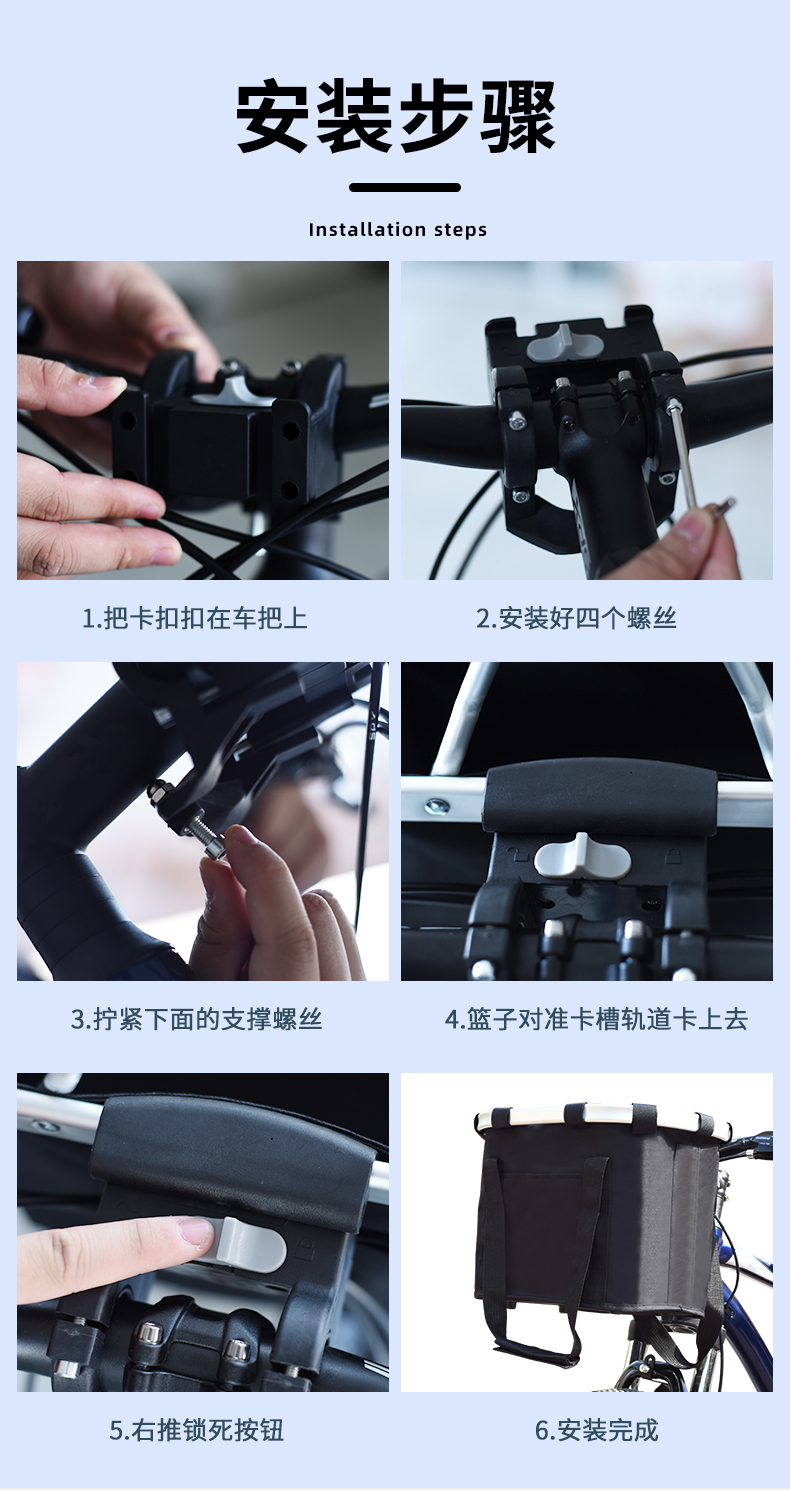 安装步骤

Installation steps

1.把卡扣扣在车把上

2.安装好四个螺丝

3.拧紧下面的支撑螺丝

4.篮子对准卡槽轨道卡上去

5.右推锁死按钮

6.安装完成