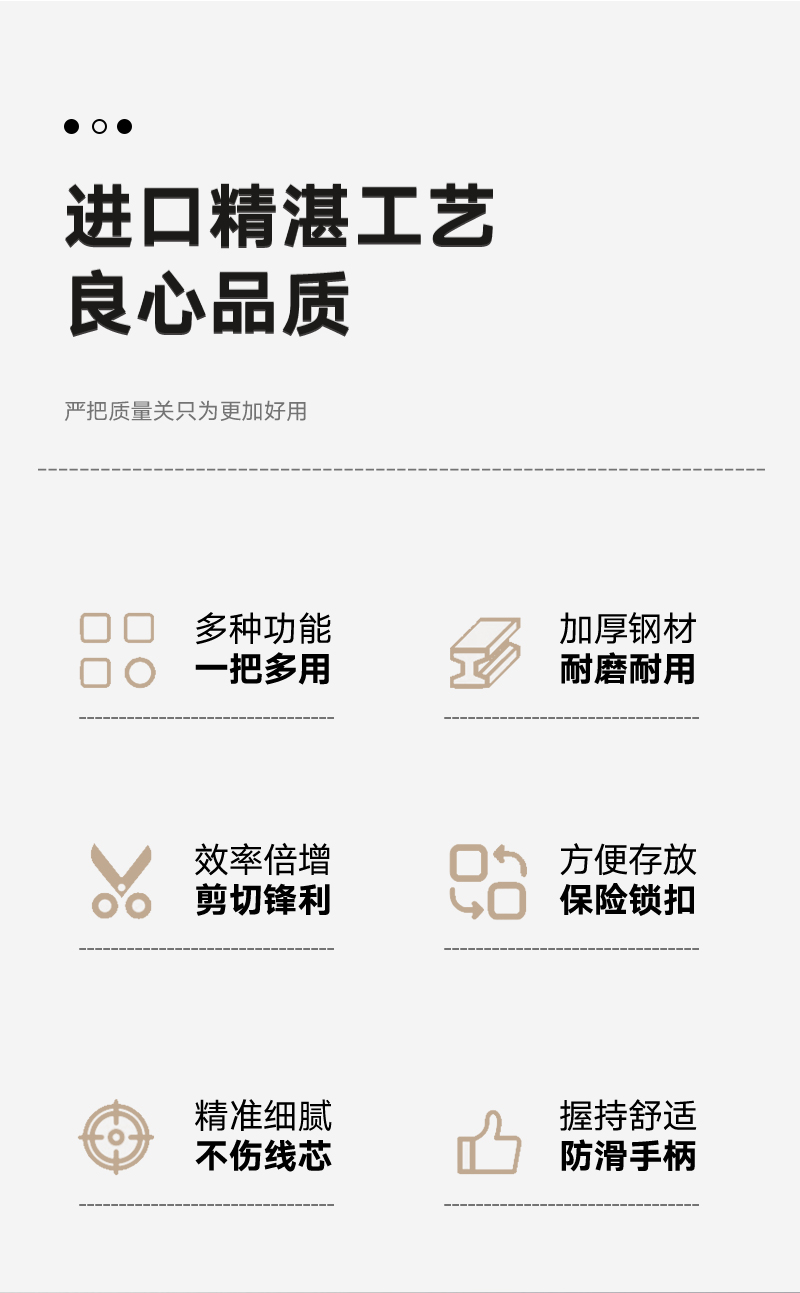 进口精湛工艺
良心品质

严把质量关只为更加好用

多种功能
一把多用

加厚钢材
耐磨耐用

效率倍增
剪切锋利

方便存放
保险锁扣

精准细腻
不伤线芯

握持舒适
防滑手柄