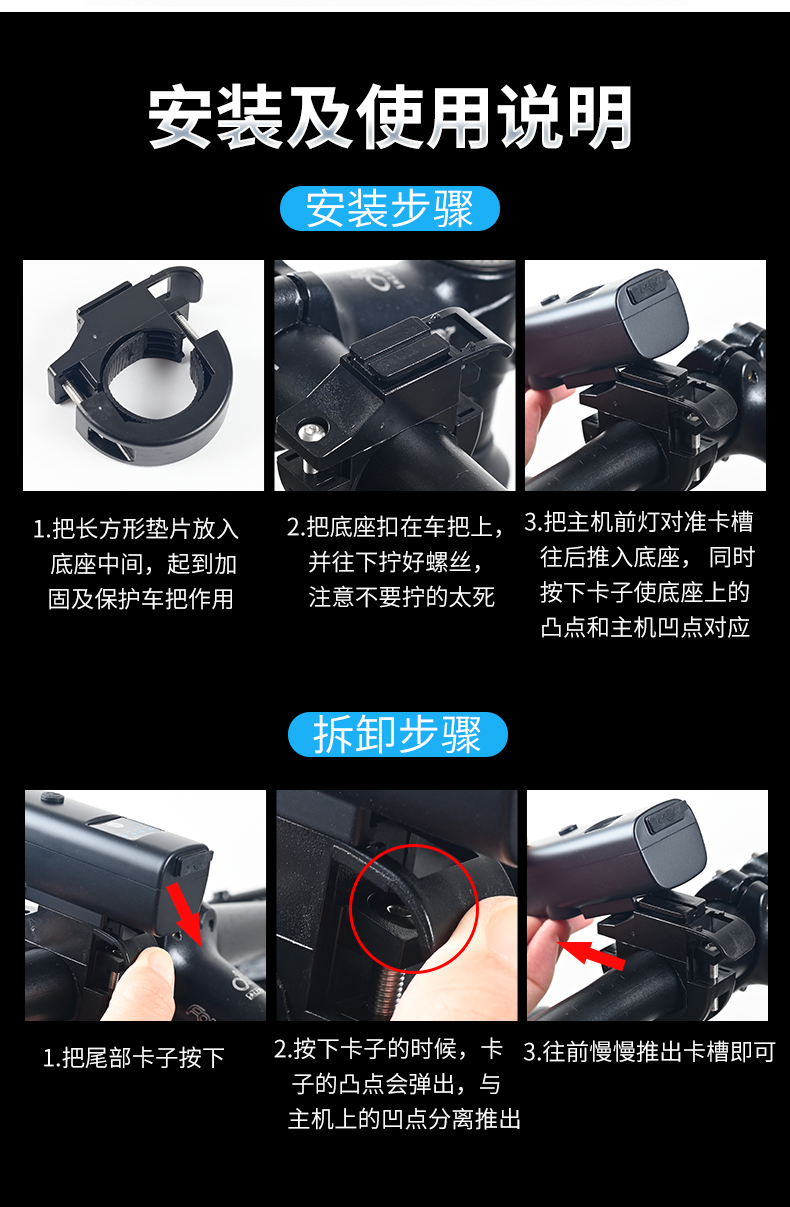 安装及使用说明

安装步骤

1.把长方形垫片放入底座中间，起到加固及保护车把作用

2.把底座扣在车把上，并往下拧好螺丝，注意不要拧的太死

3.把主机前灯对准卡槽往后推入底座，同时按下卡子使底座上的凸点和主机凹点对应

拆卸步骤

1.把尾部卡子按下

2.按下卡子的时候，卡子的凸点会弹出，与主机上的凹点分离推出

3.往前慢慢推出卡槽即可