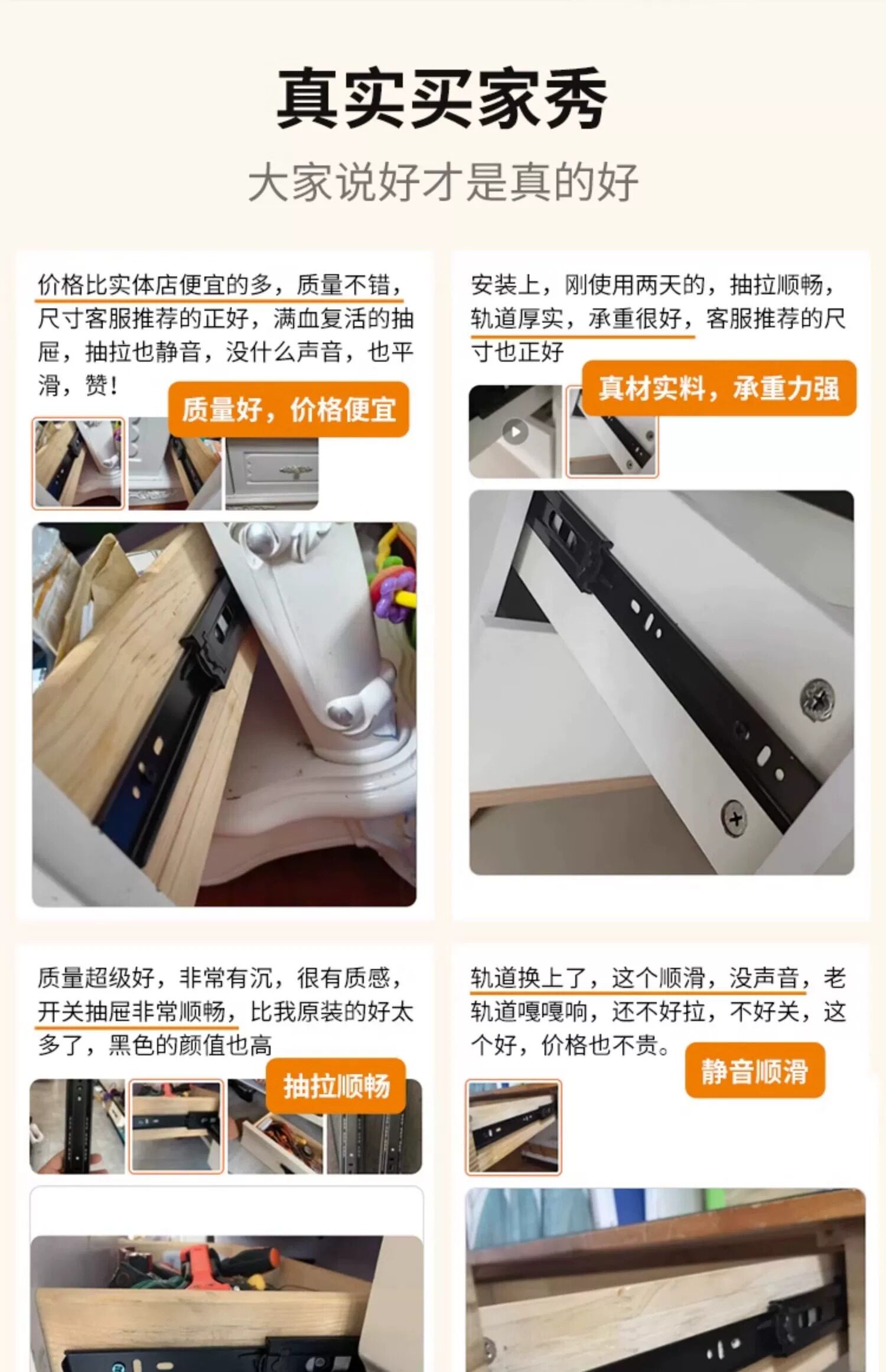 真实买家秀

大家说好才是真的好

价格比实体店便宜的多，质量不错，尺寸客服推荐的正好，满血复活的抽屉，抽拉也静音，没什么声音，也平滑，赞！

质量好，价格便宜

安装上，刚使用两天的，抽拉顺畅，轨道厚实，承重很好，客服推荐的尺寸也正好

真材实料，承重力强

质量超级好，非常有沉，很有质感，开关抽屉非常顺畅，比我原装的好太多了，黑色的颜值也高

抽拉顺畅

轨道换上了，这个顺滑，没声音，老轨道嘎嘎响，还不好拉，不好关，这个好，价格也不贵。

静音顺滑