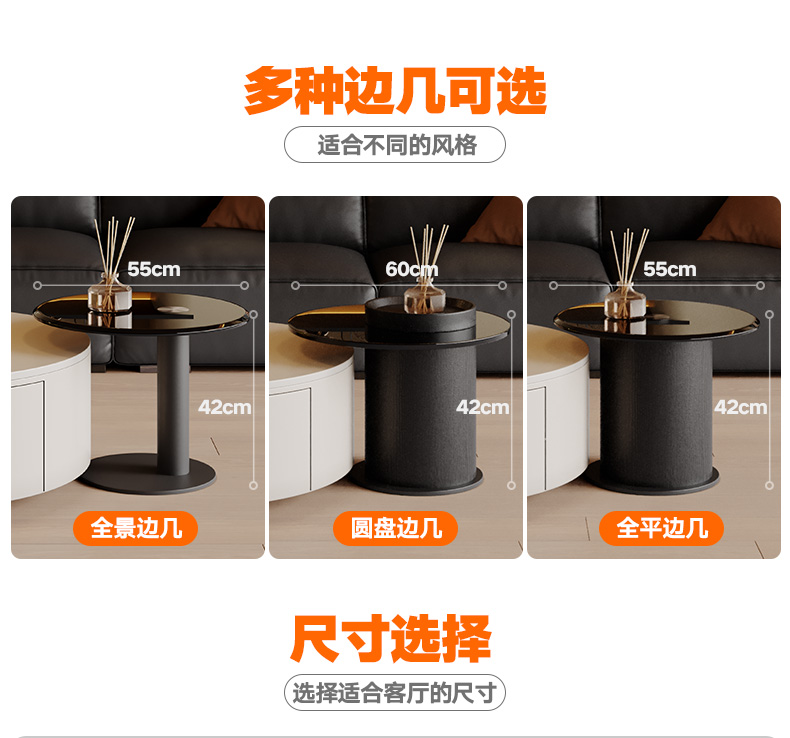 多种边几可选

适合不同的风格

55cm
42cm
全景边几

60cm
42cm
圆盘边几

55cm
42cm
全平边几

尺寸选择

选择适合客厅的尺寸